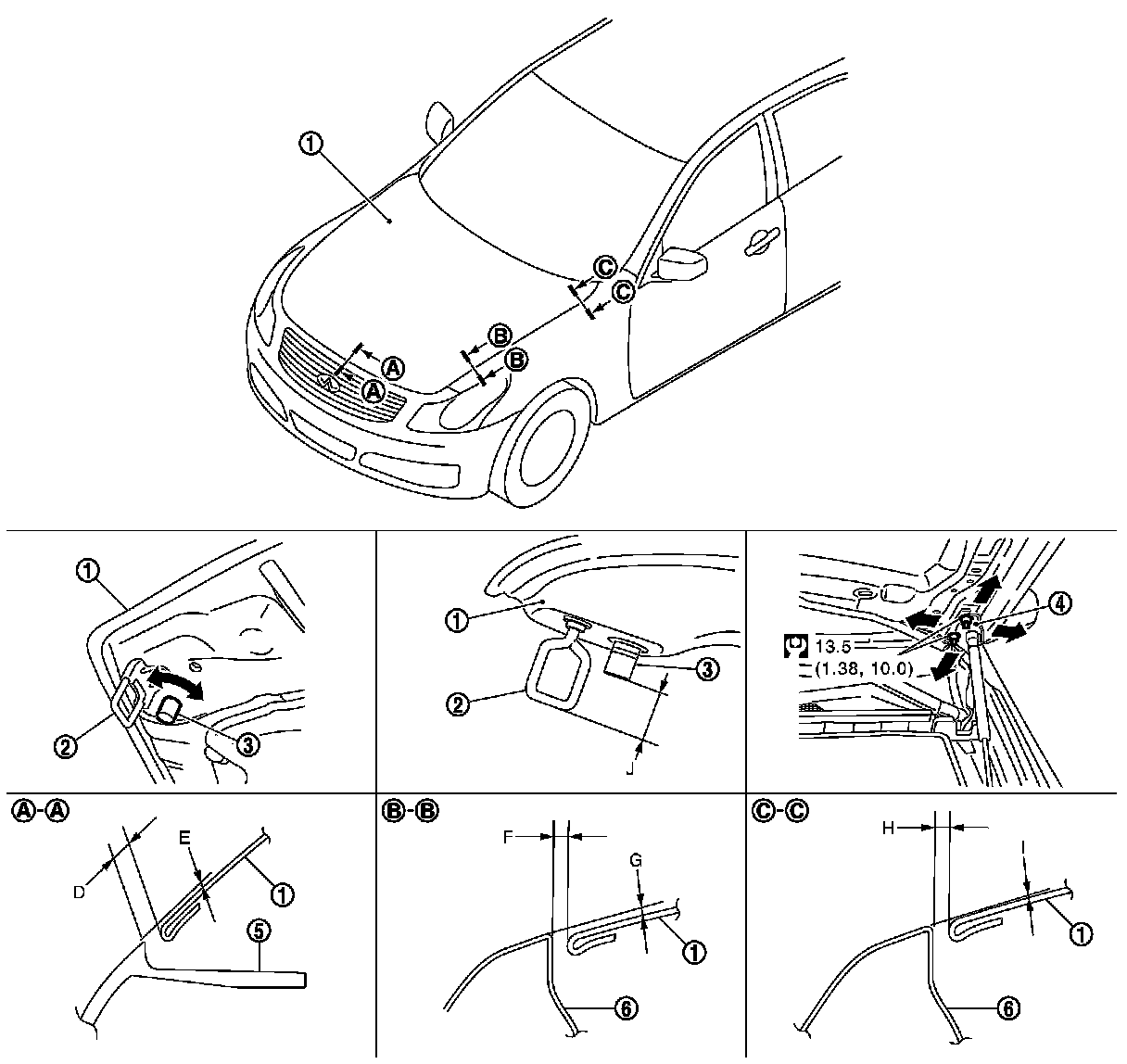 ①
Ⓒ
Ⓒ
Ⓑ
Ⓑ
Ⓐ
Ⓐ

①
②
③

①
②
③
J

④
13.5
(1.38, 10.0)

Ⓐ-Ⓐ
D
E
①
⑤

Ⓑ-Ⓑ
F
G
①
⑥

Ⓒ-Ⓒ
H
I
①
⑥