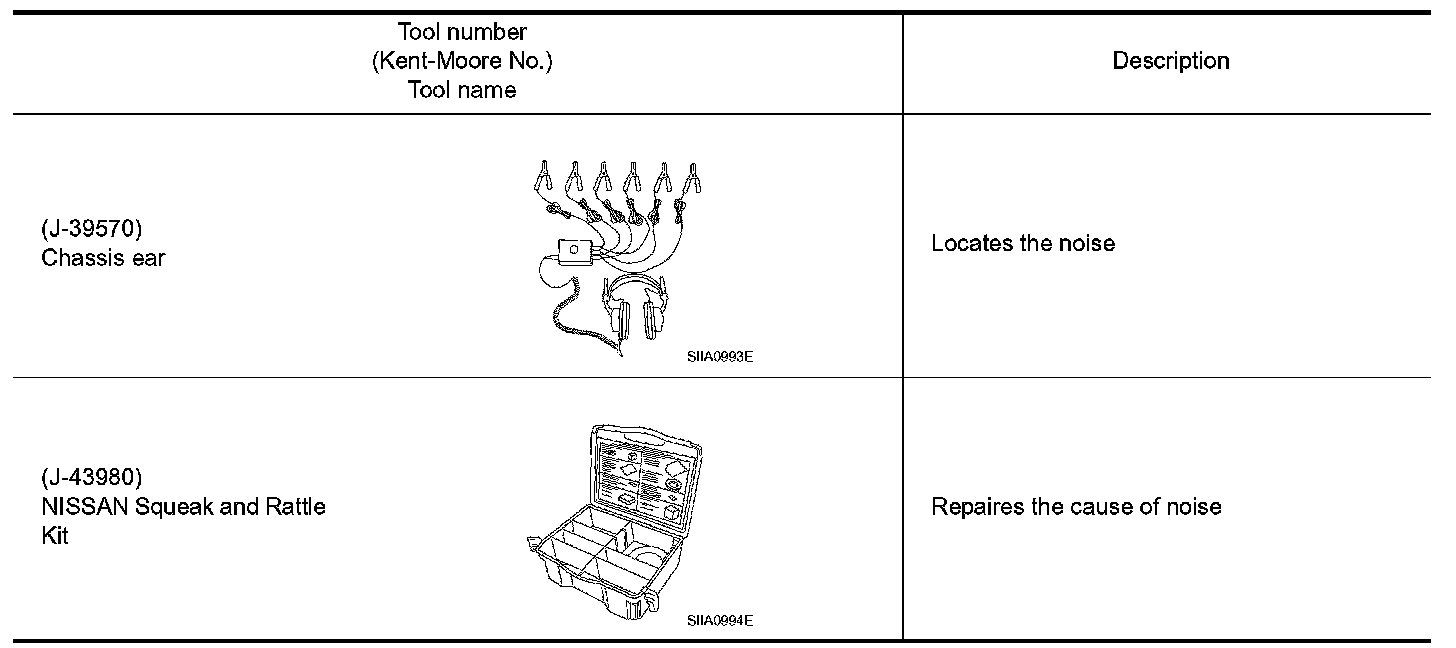 | Tool number (Kent-Moore No.) Tool name | Description |
|---|---|
| (J-39570) Chassis ear SIIA0993E | Locates the noise |
| (J-43980) NISSAN Squeak and Rattle Kit SIIA0994E | Repaires the cause of noise |