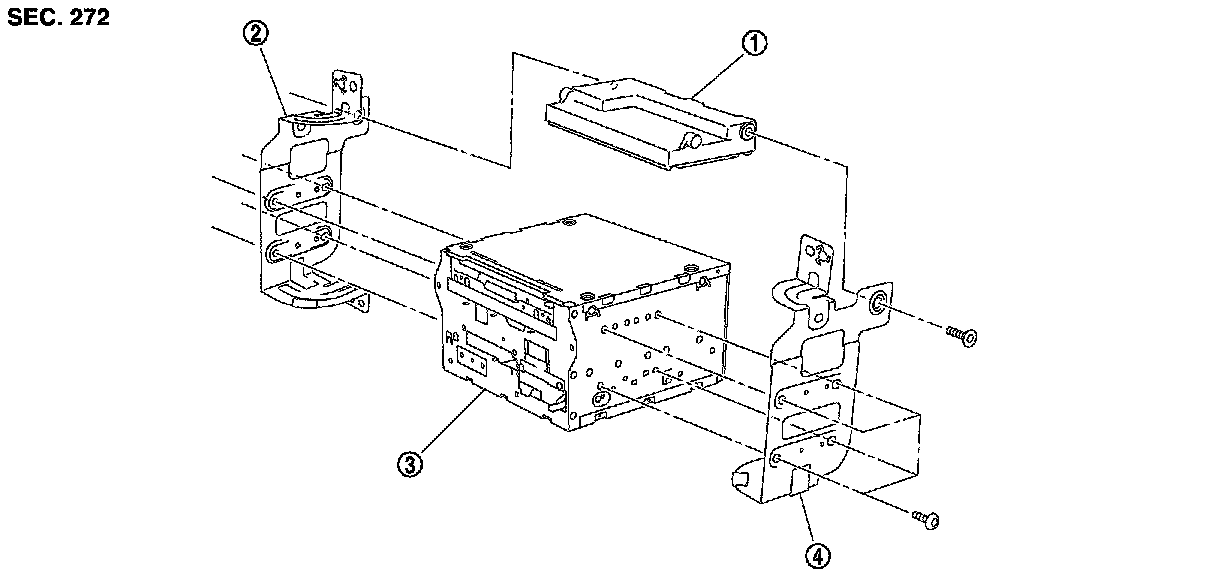 SEC. 272

2

1

3

4