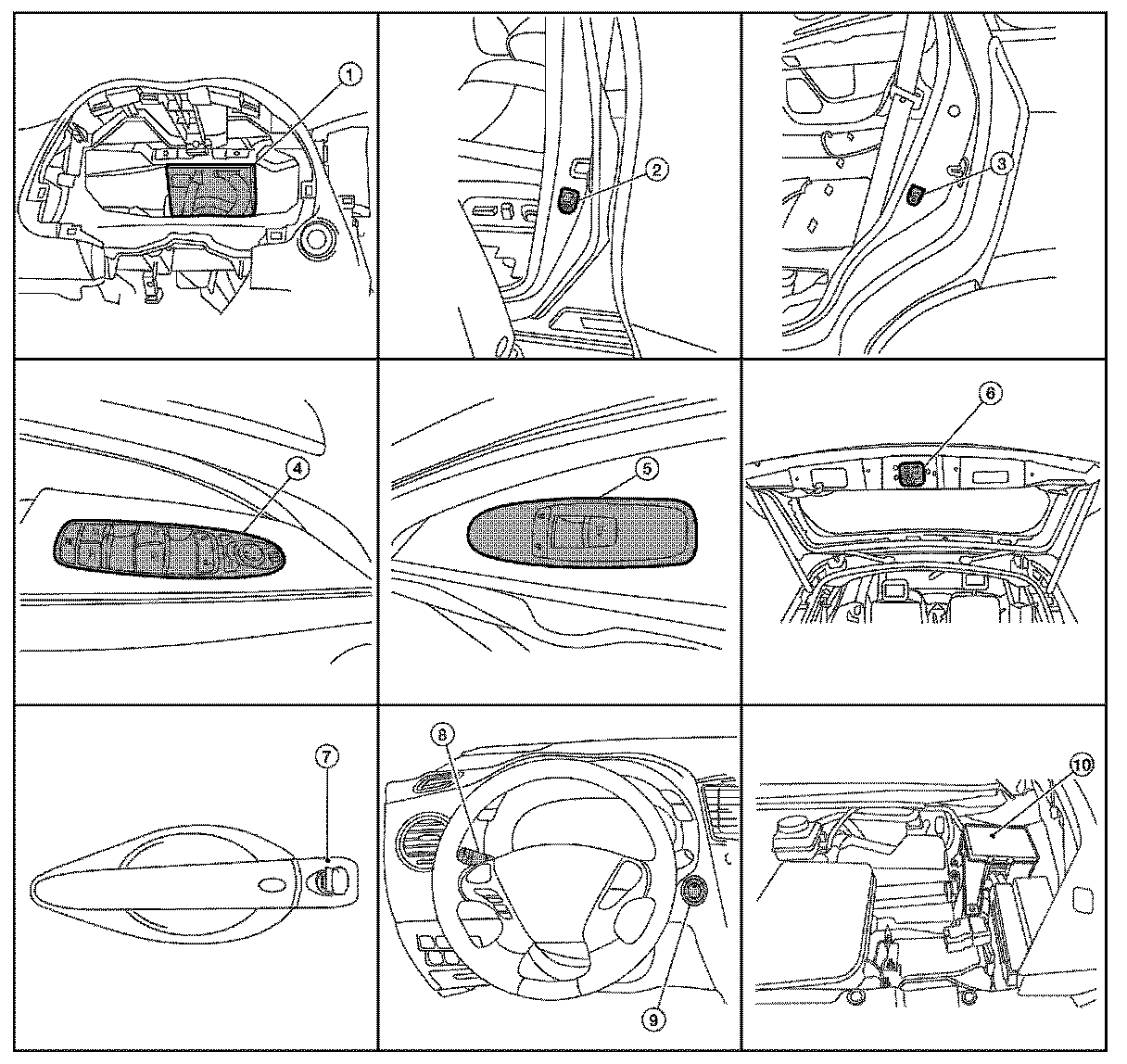 1

2

3

4

5

6

7

8

9

10