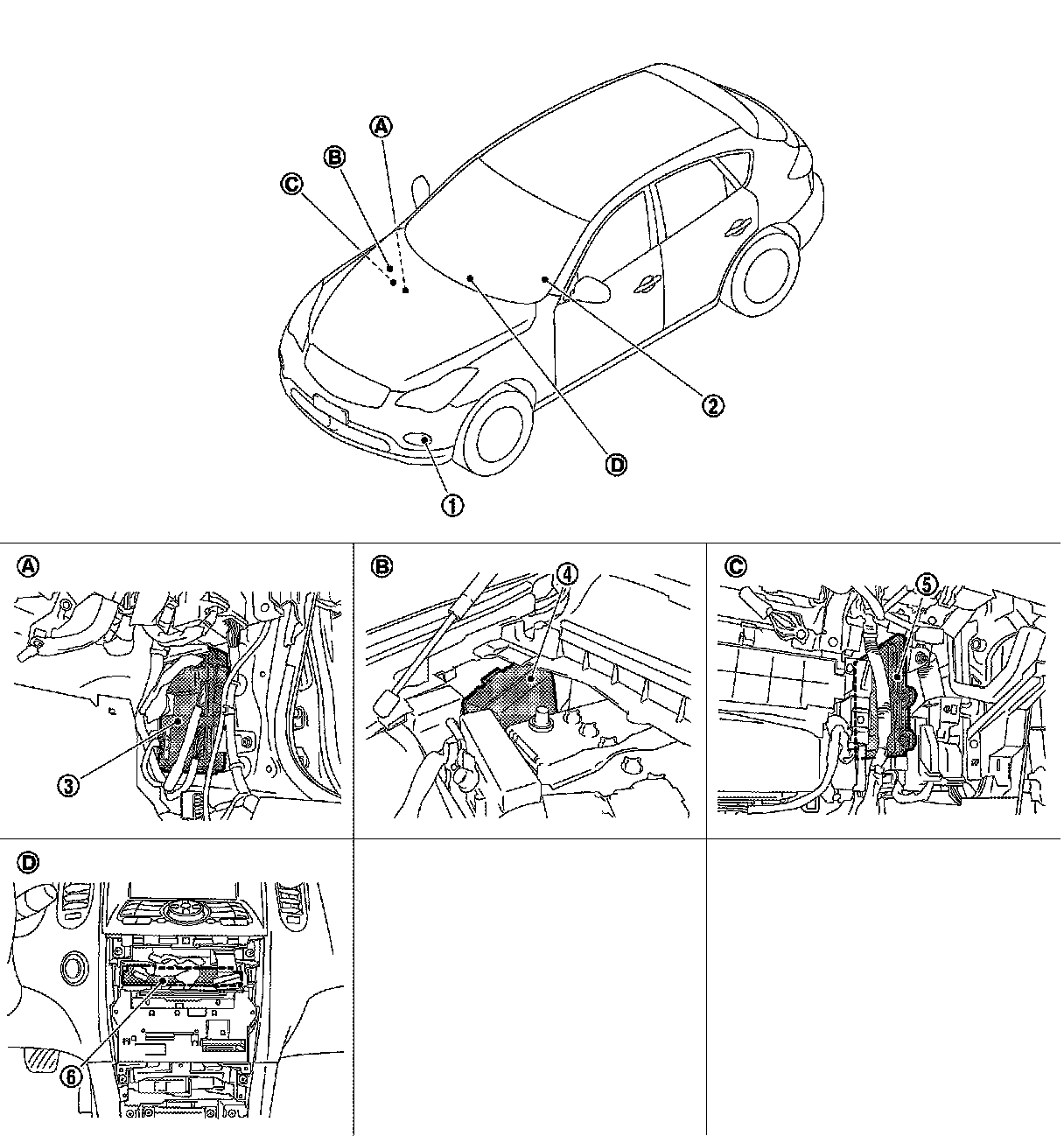 Ⓐ
Ⓑ
Ⓒ
②
Ⓓ
①

Ⓐ
③

Ⓑ
④

Ⓒ
⑤

Ⓓ
⑥