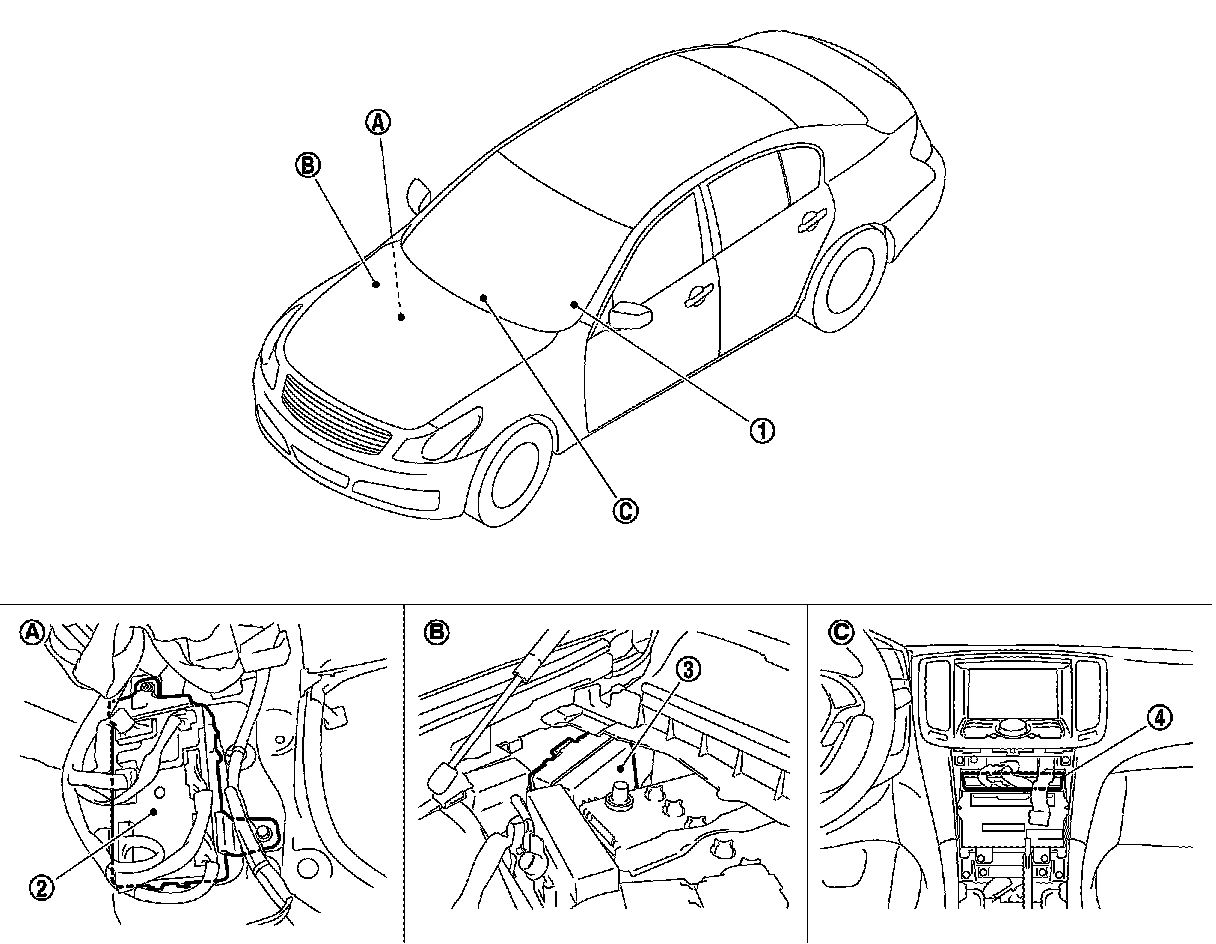 A
B
1
C
A
2
B
3
C
4