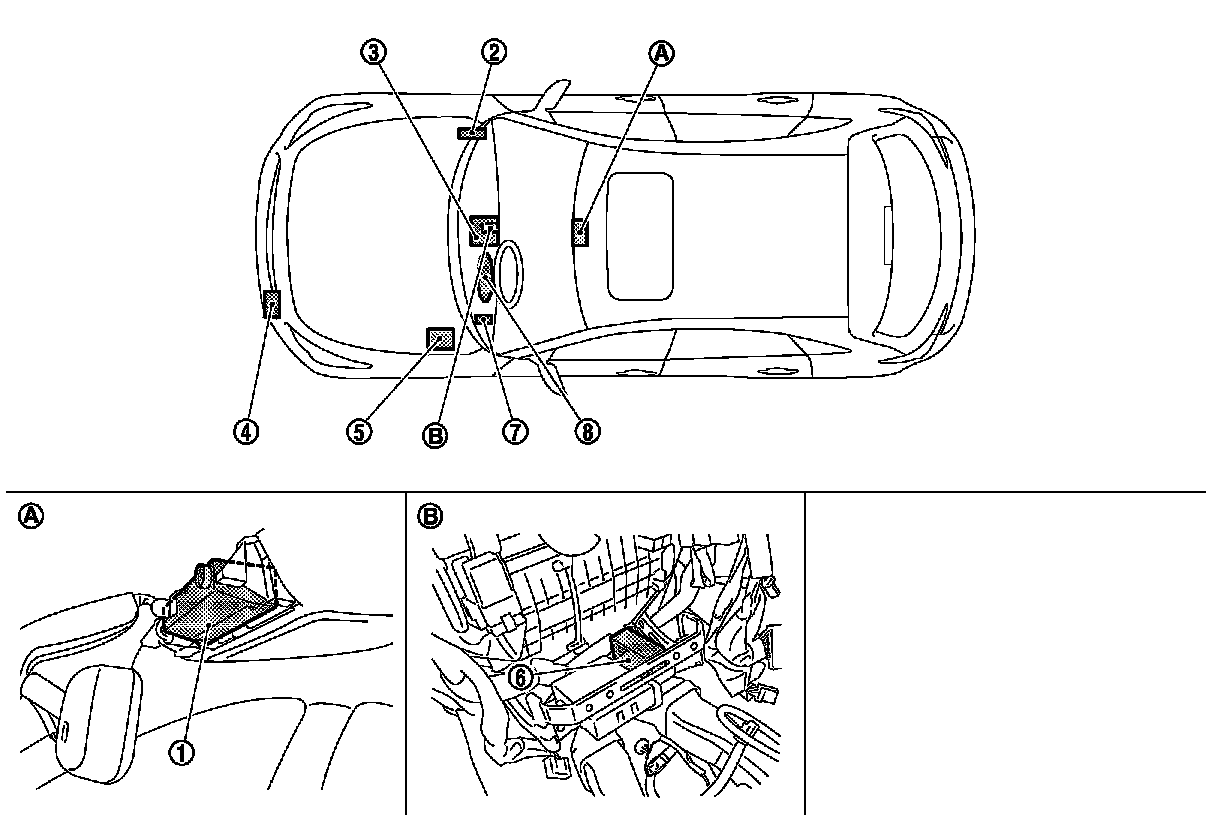 3
2
A
4
5
B
7
8
A
1
B
6