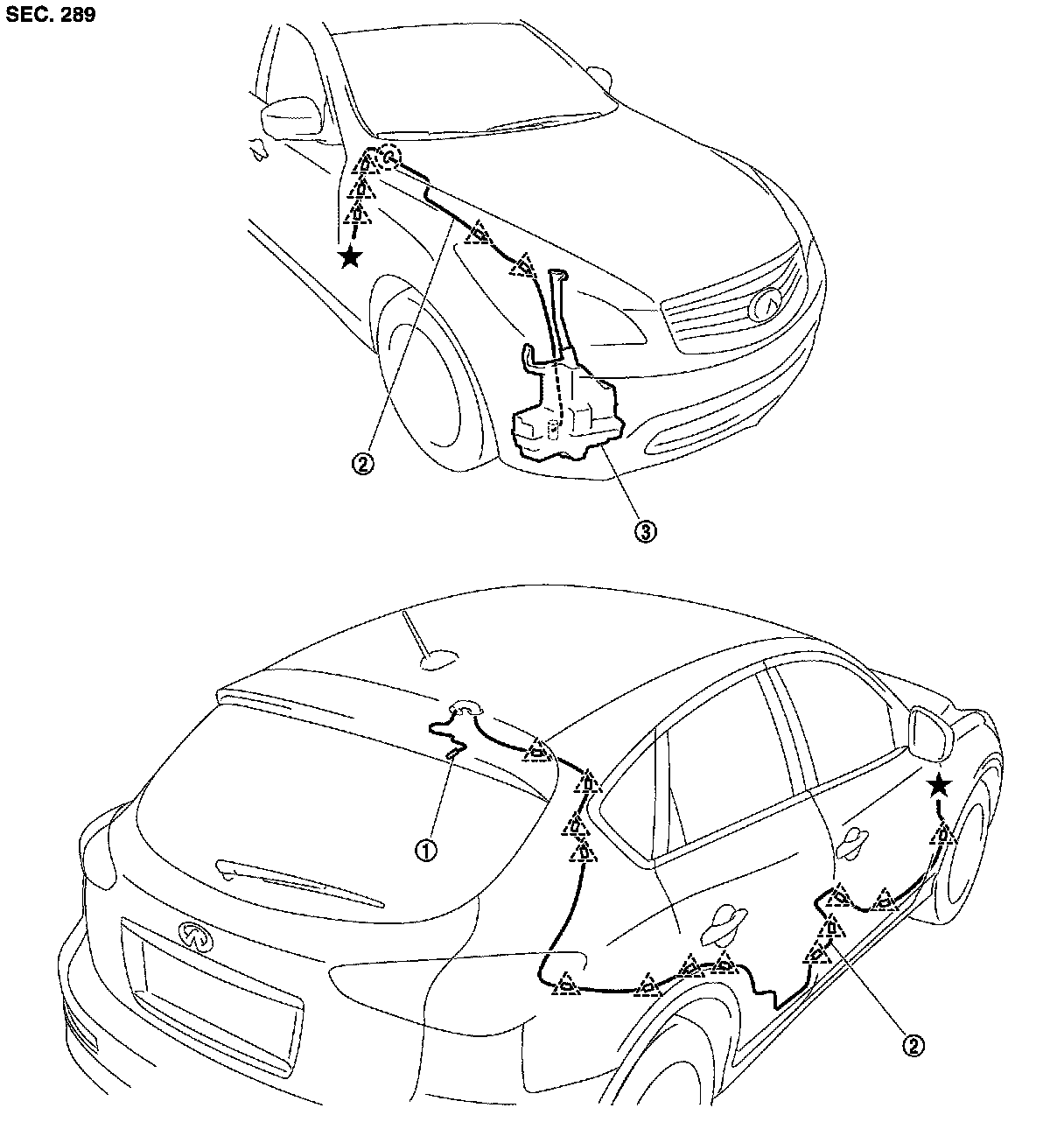 SEC. 289

②

③

①

②