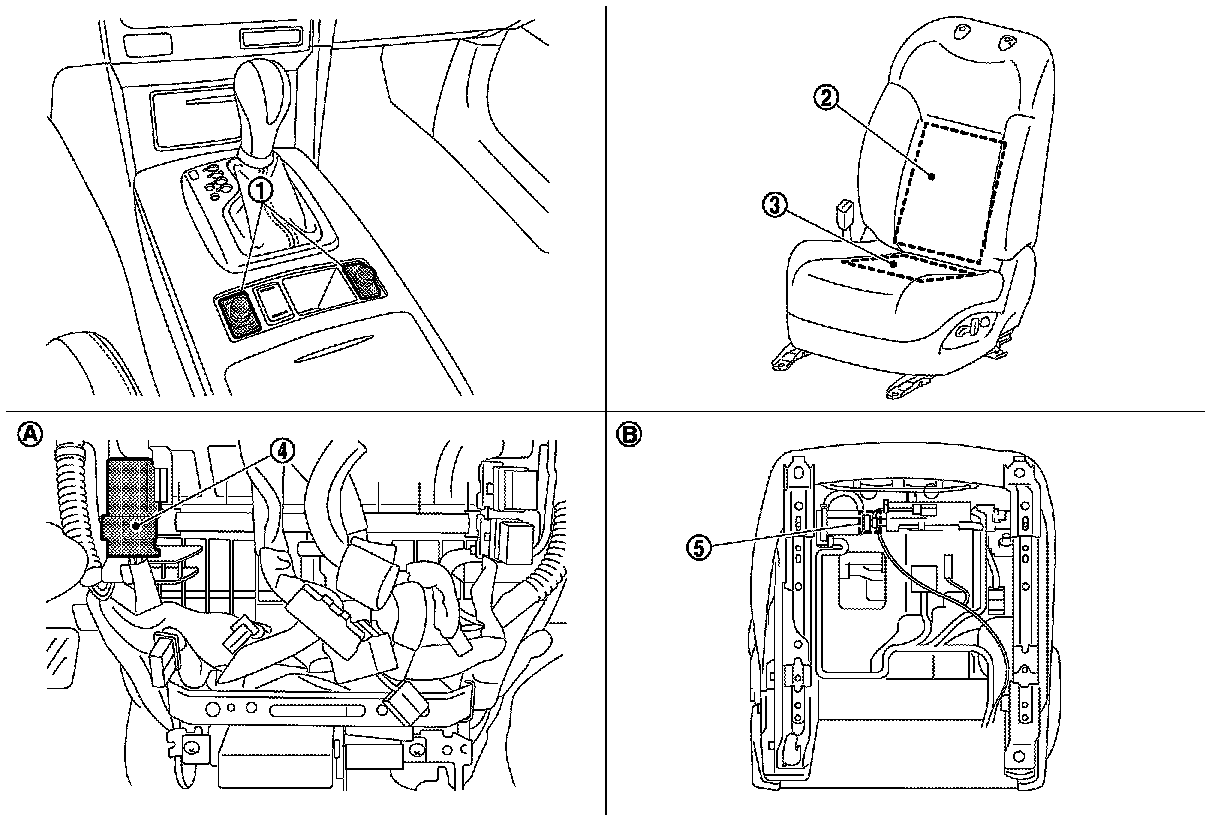 ①

②

③

Ⓐ

④

Ⓑ

⑤