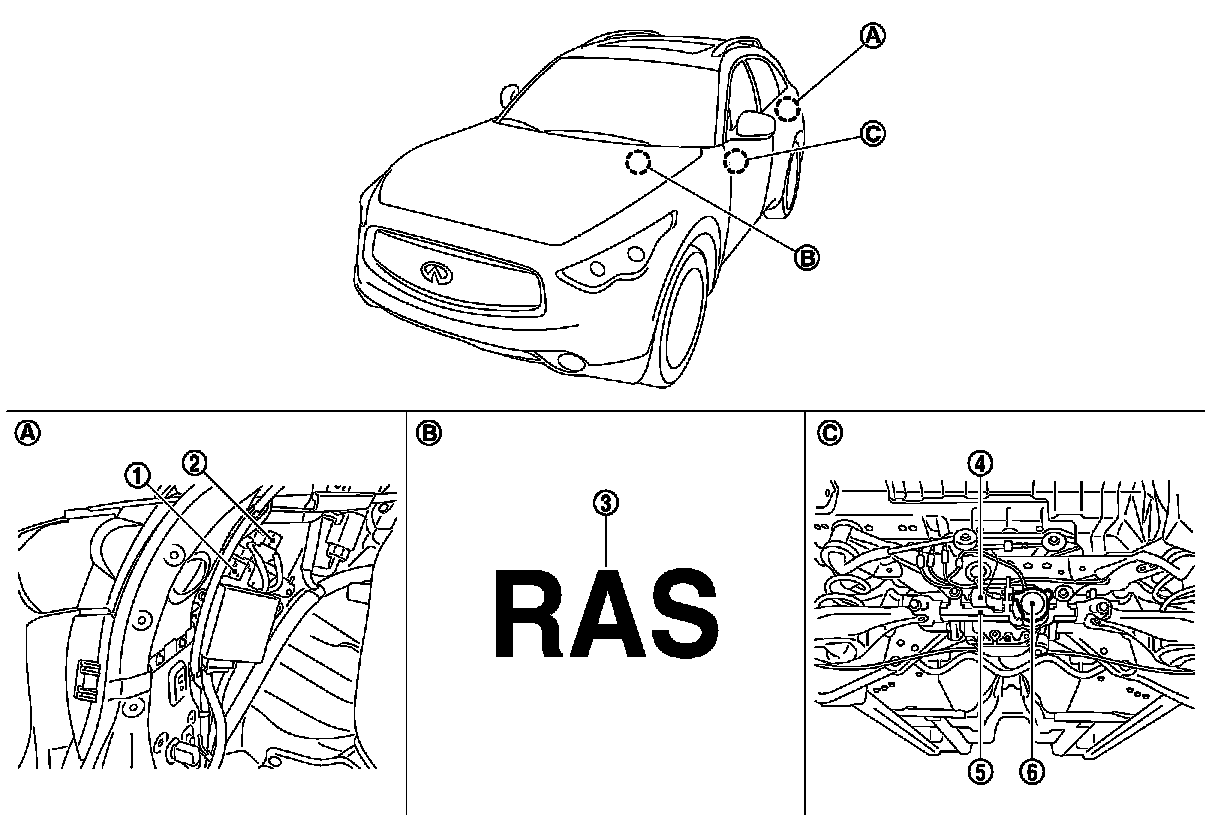 A
C
B

A
1
2

B
3
RAS

C
4
5
6