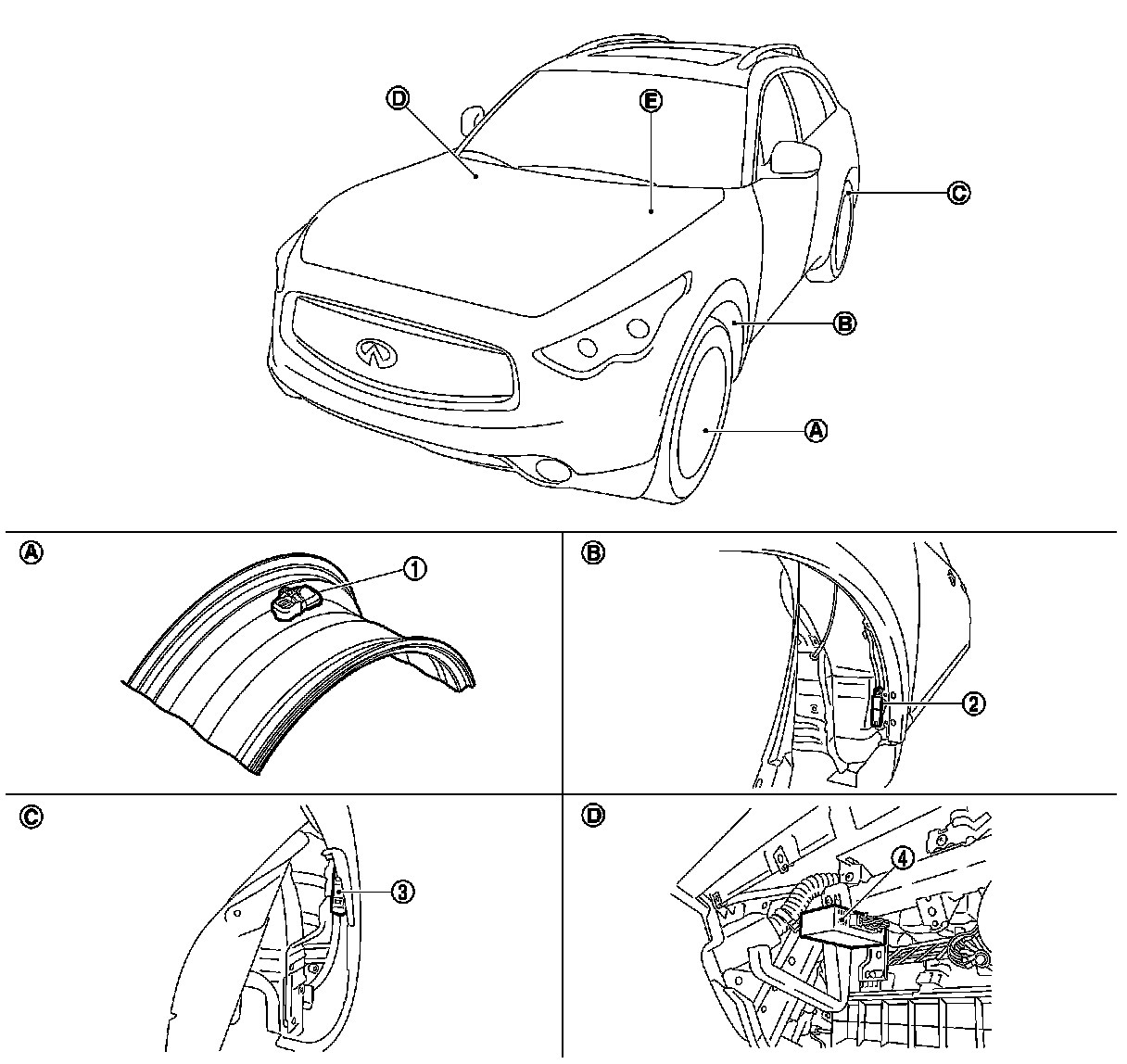 D
E
C
B
A

A
1

B
2

C
3

D
4