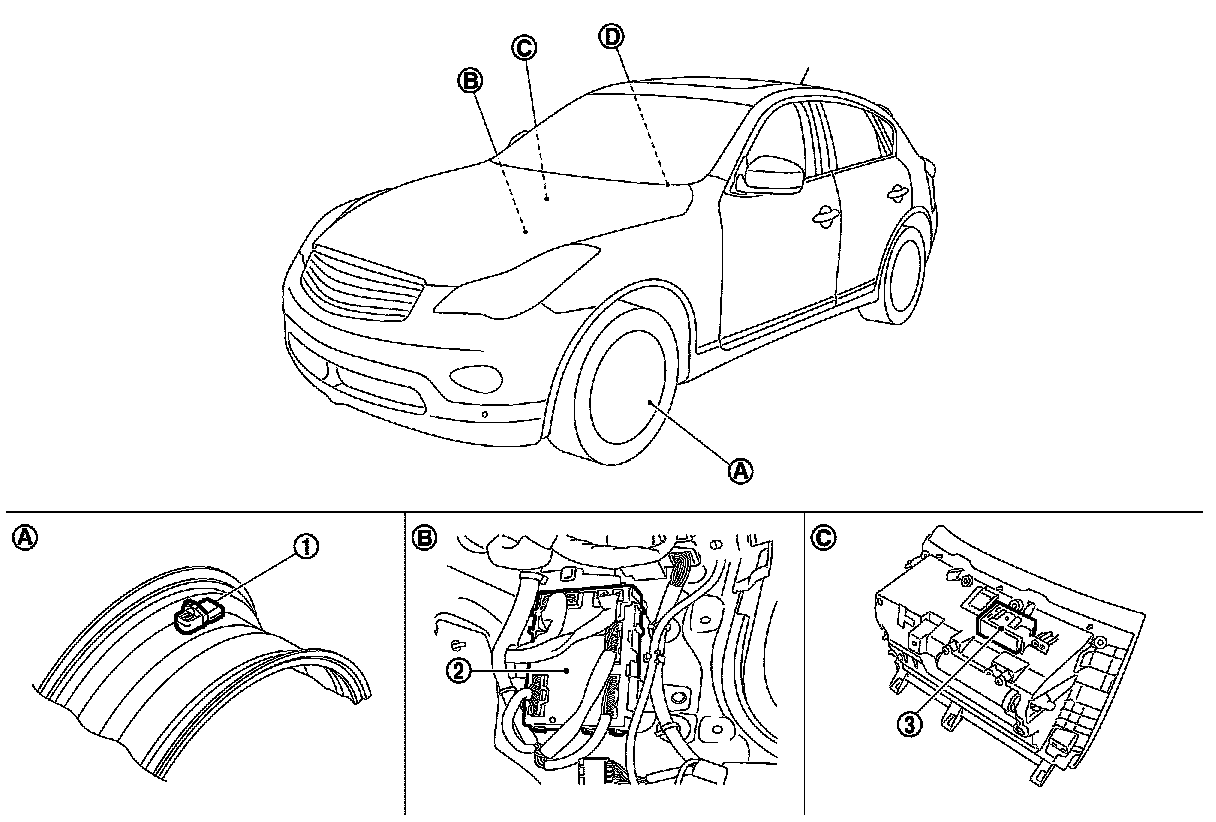 B
C
D
A
A
1
B
2
C
3