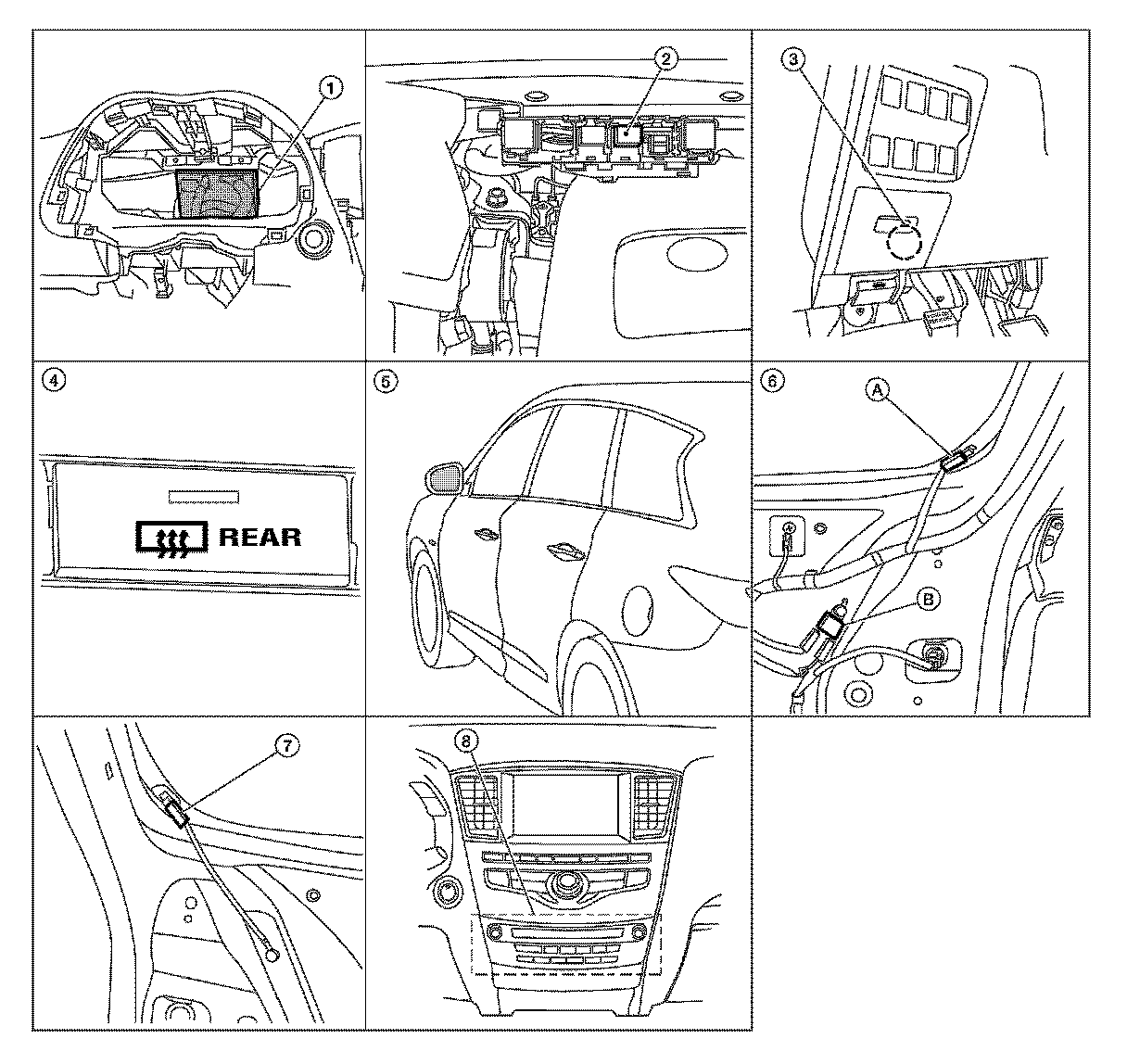 1
2
3
4
REAR
5
6
A
B
7
8