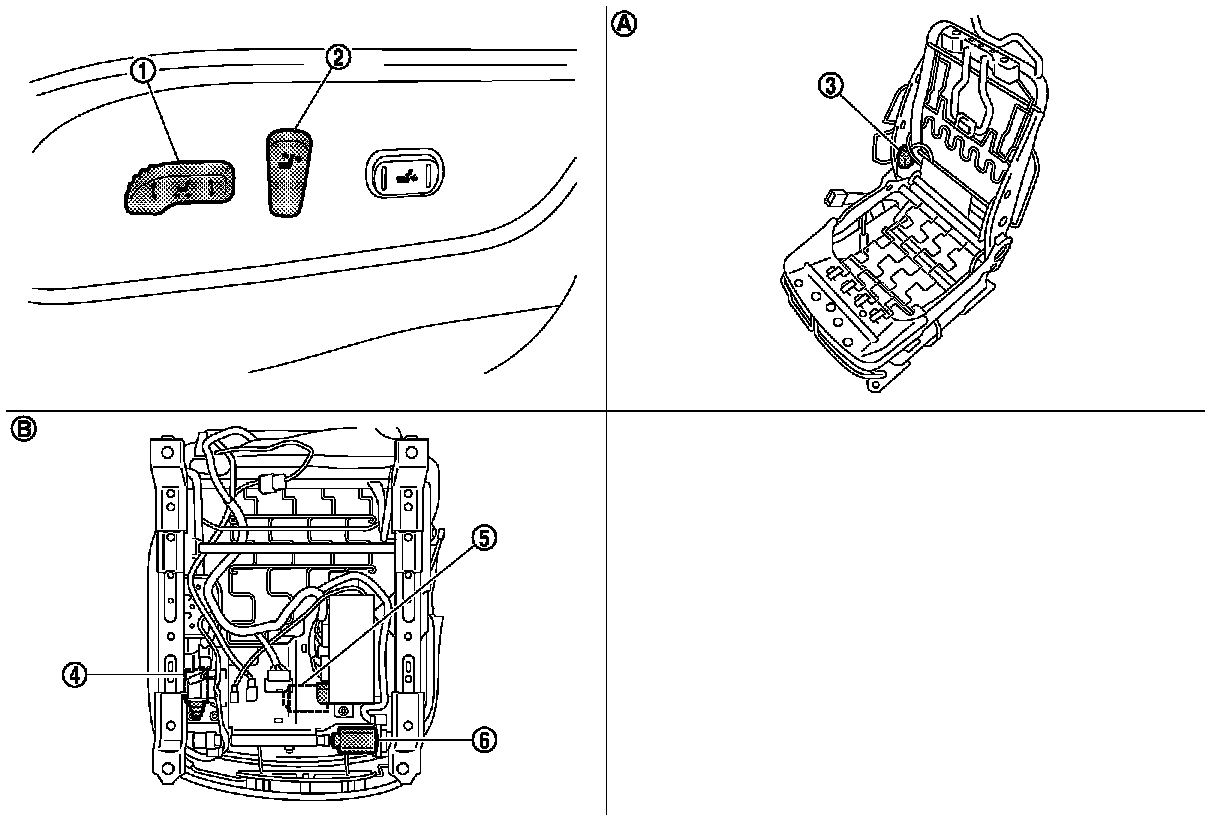 ①
②
Ⓐ
③
Ⓑ
⑤
④
⑥