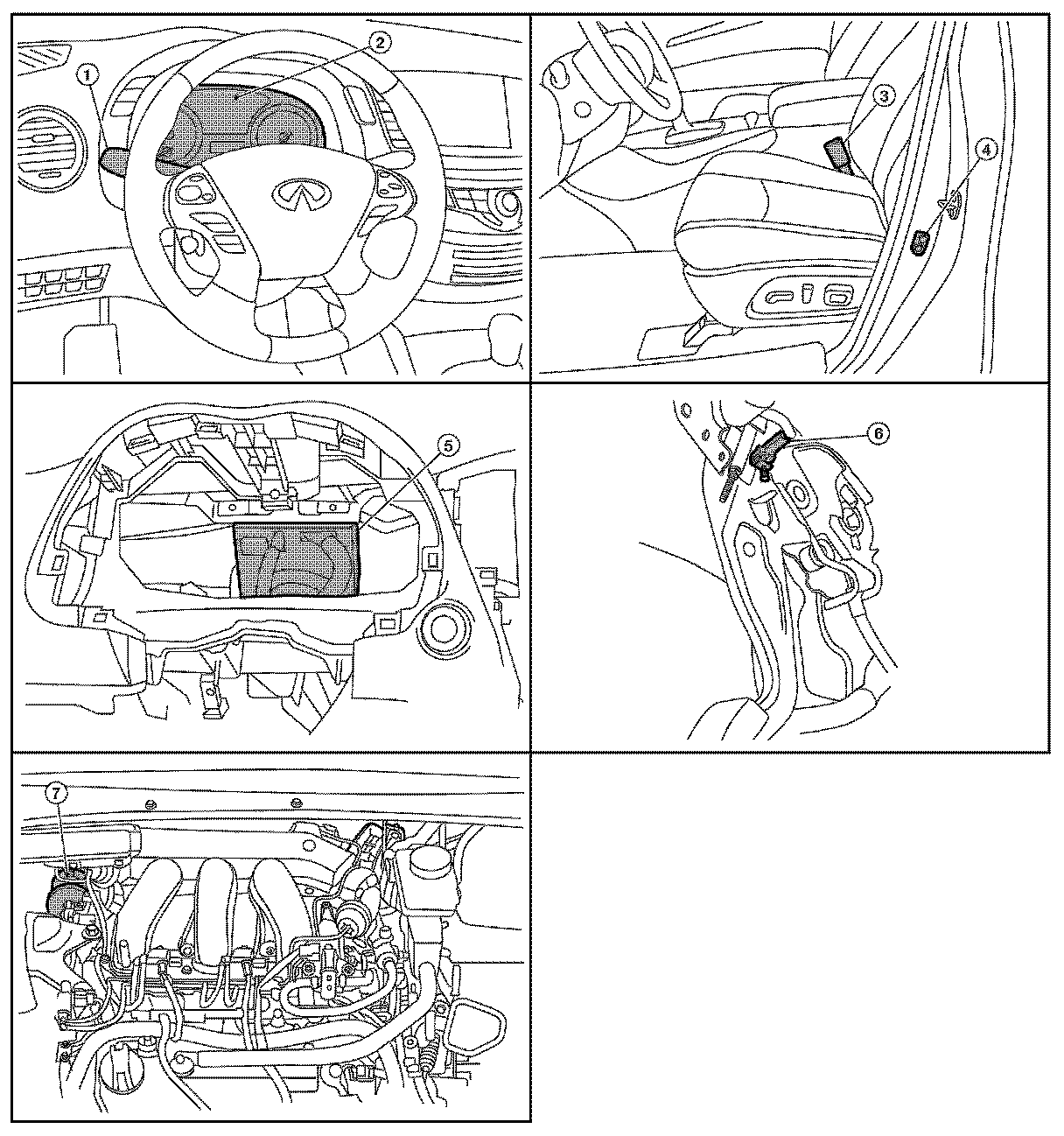 1
2
3
4
5
6
7