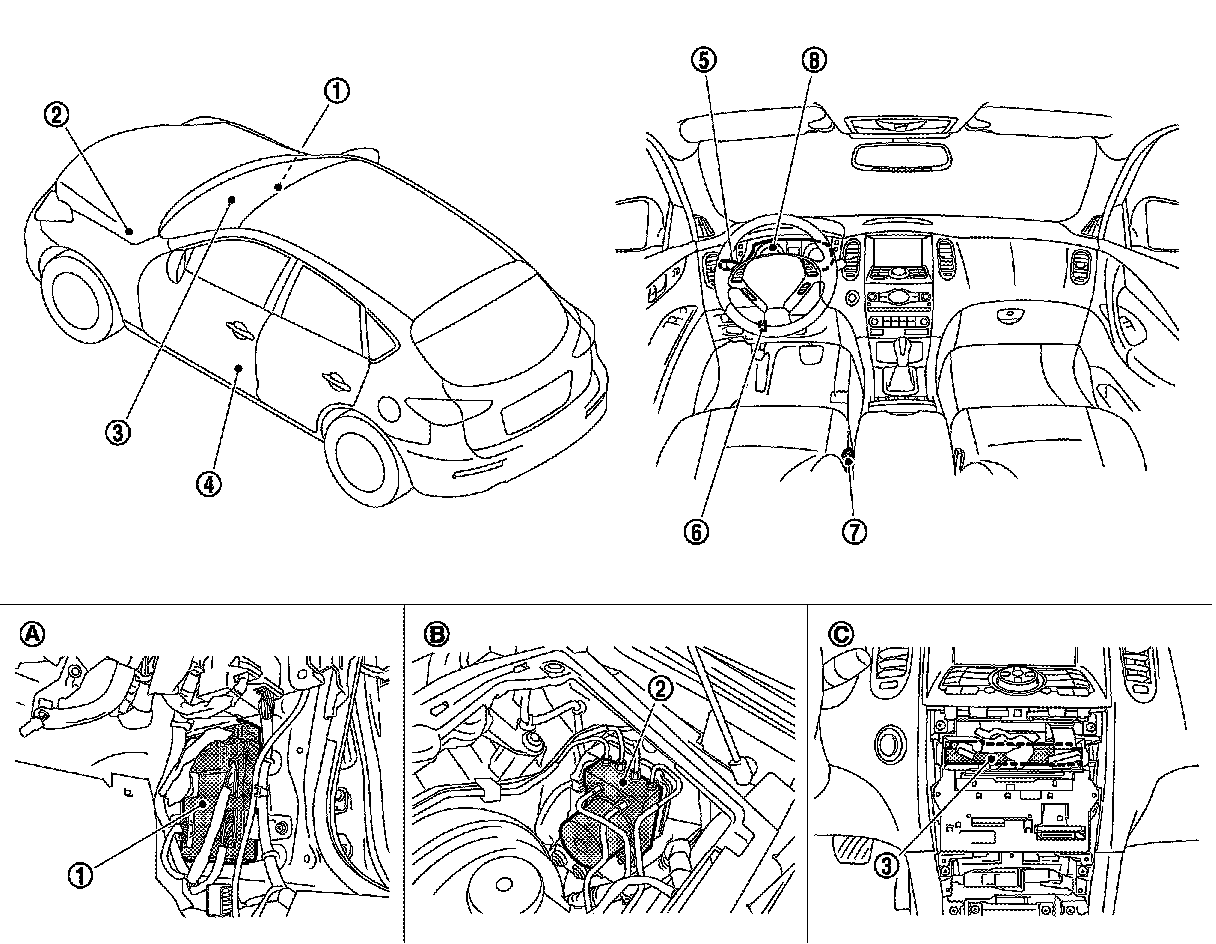 ①
②
③
④
⑤
⑧
⑥
⑦
Ⓐ
①
Ⓑ
②
Ⓒ
③