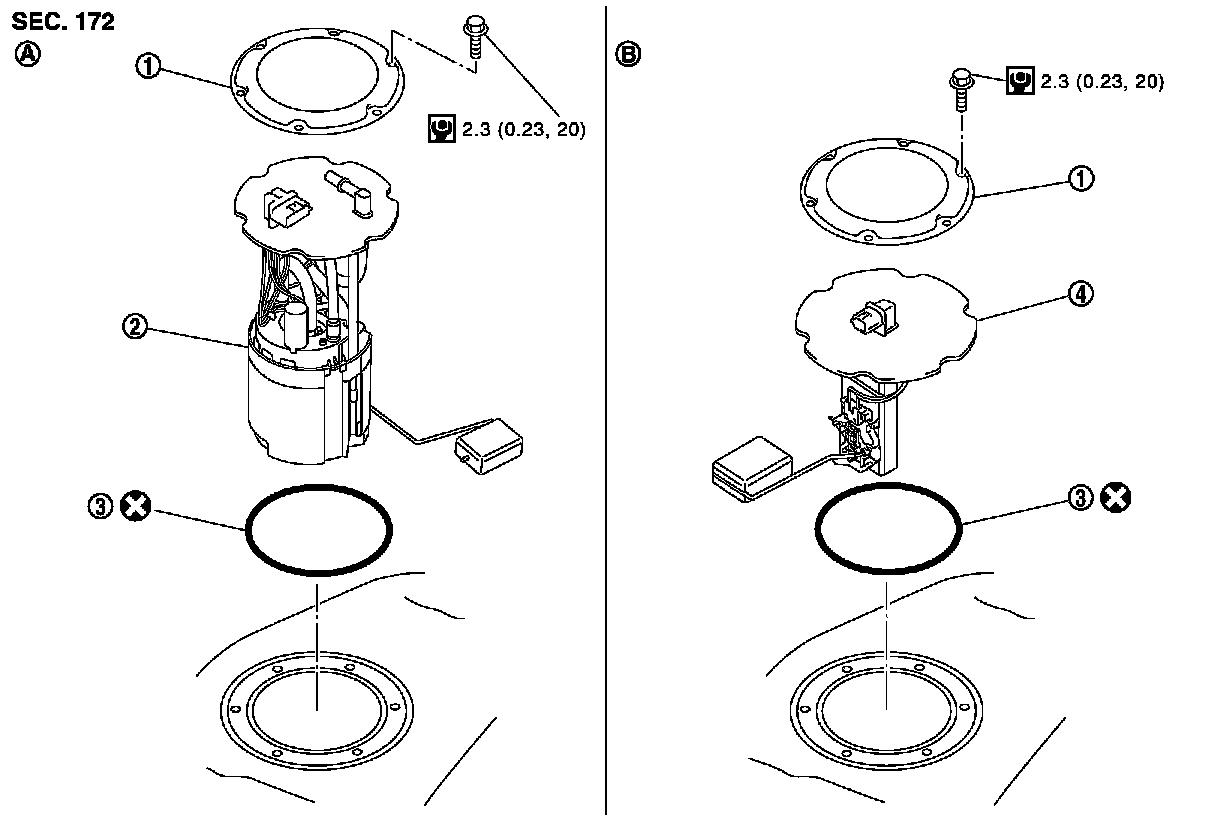 SEC. 172

A

1

2.3 (0.23, 20)

2

3

B

2.3 (0.23, 20)

1

4

3