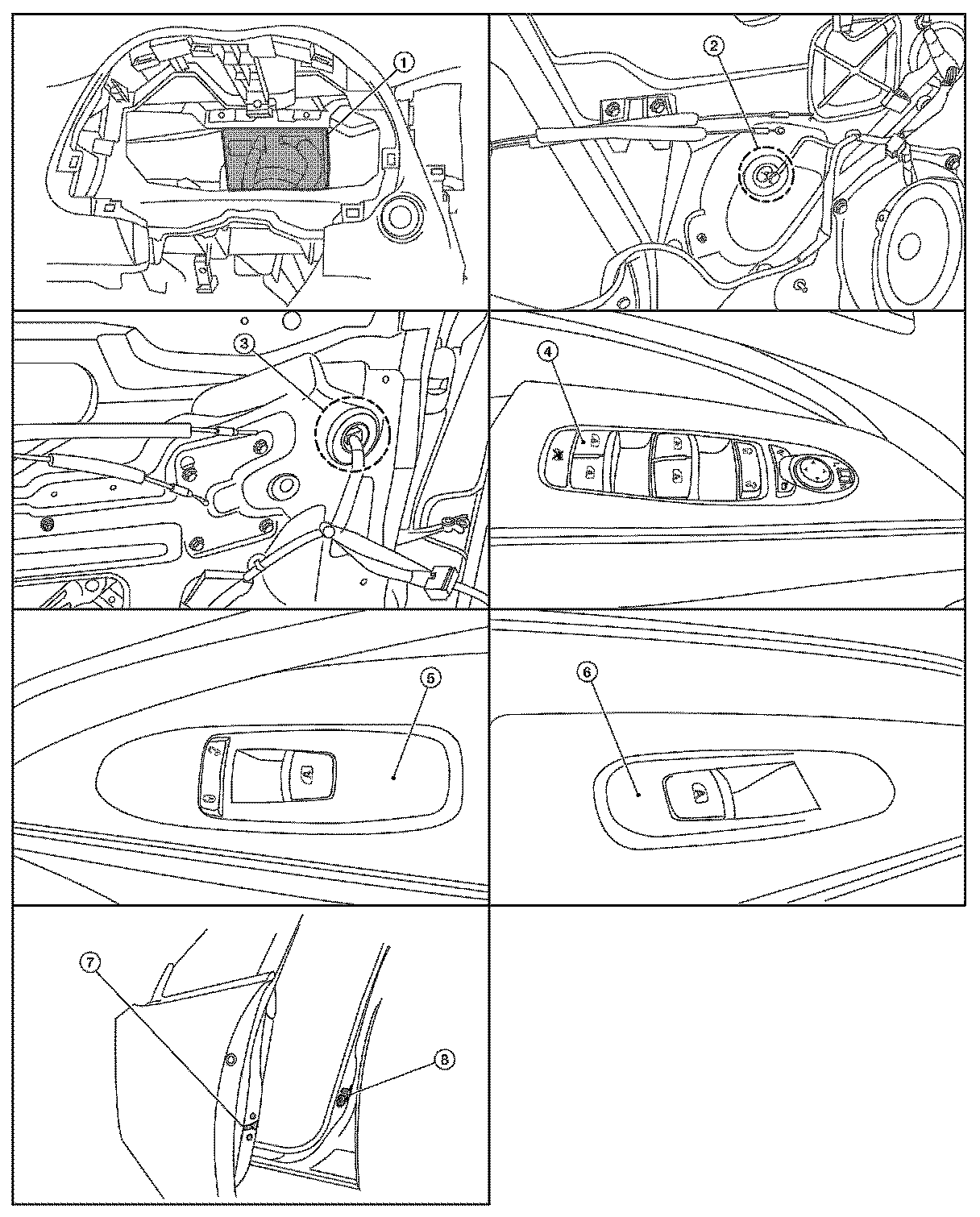 1
2
3
4
5
6
7
8