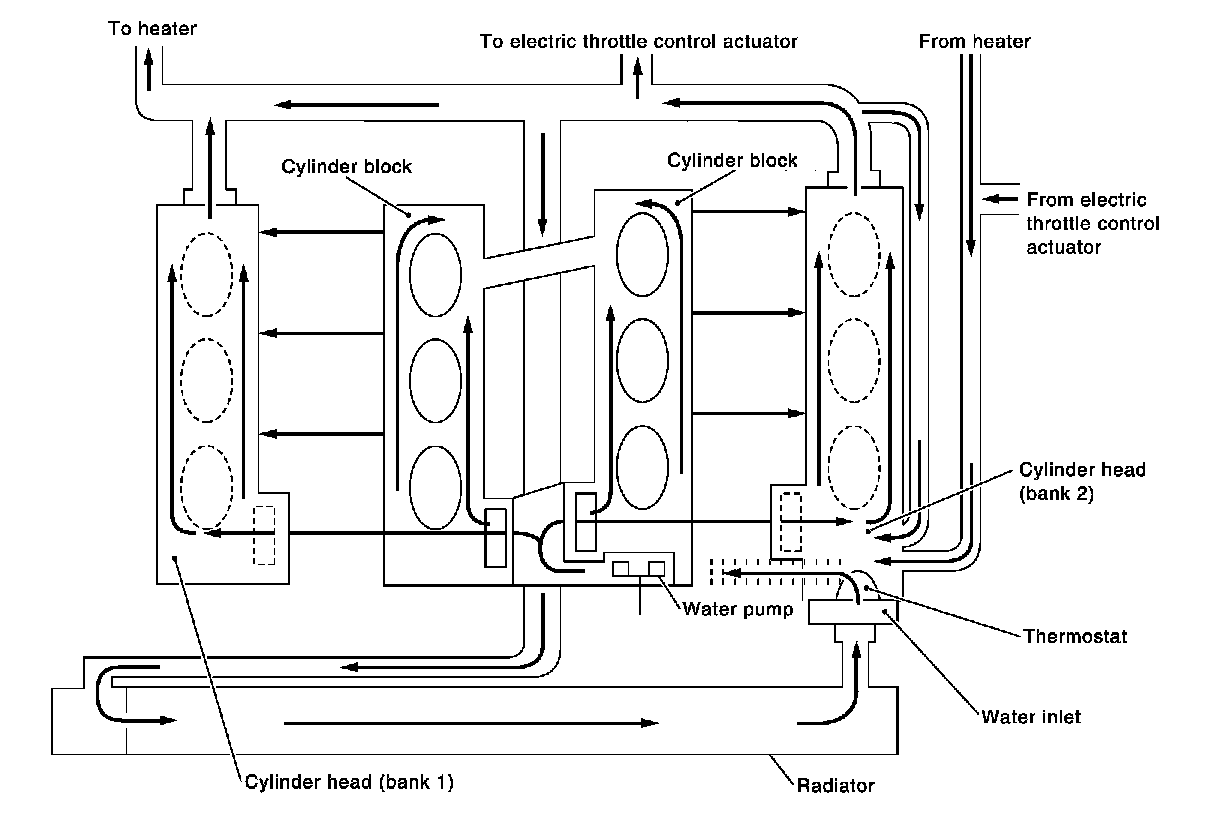 To heater

To electric throttle control actuator

From heater

Cylinder block

Cylinder block

From electric throttle control actuator

Cylinder head (bank 2)

Water pump

Thermostat

Water inlet

Cylinder head (bank 1)

Radiator