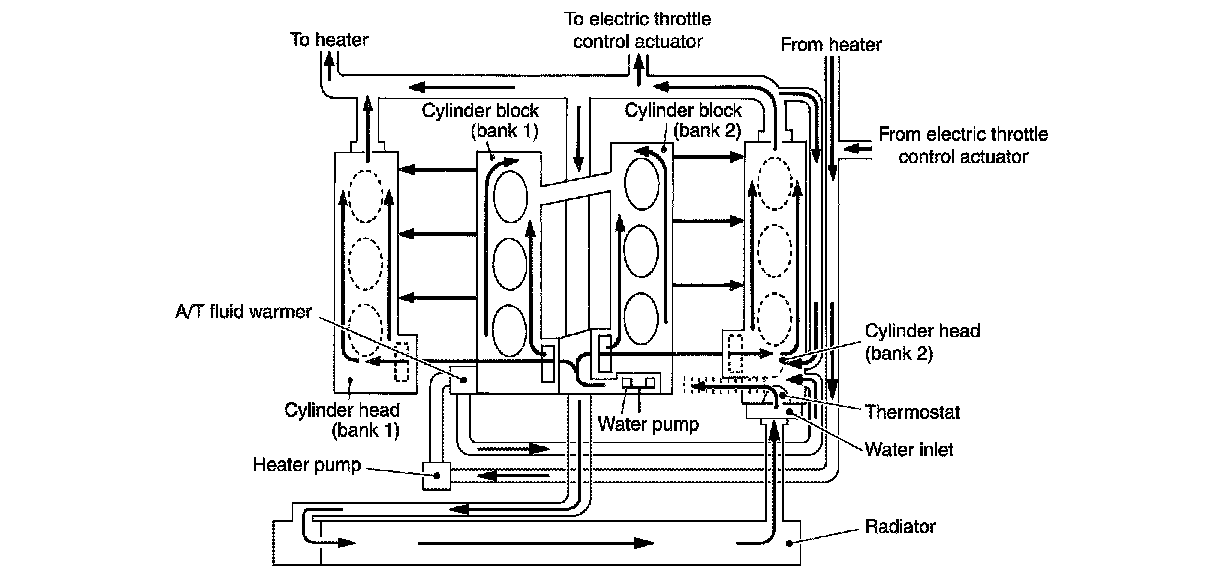 To heater

To electric throttle control actuator

From heater

Cylinder block (bank 1)

Cylinder block (bank 2)

From electric throttle control actuator

A/T fluid warmer

Cylinder head (bank 2)

Cylinder head (bank 1)

Water pump

Thermostat

Water inlet

Heater pump

Radiator