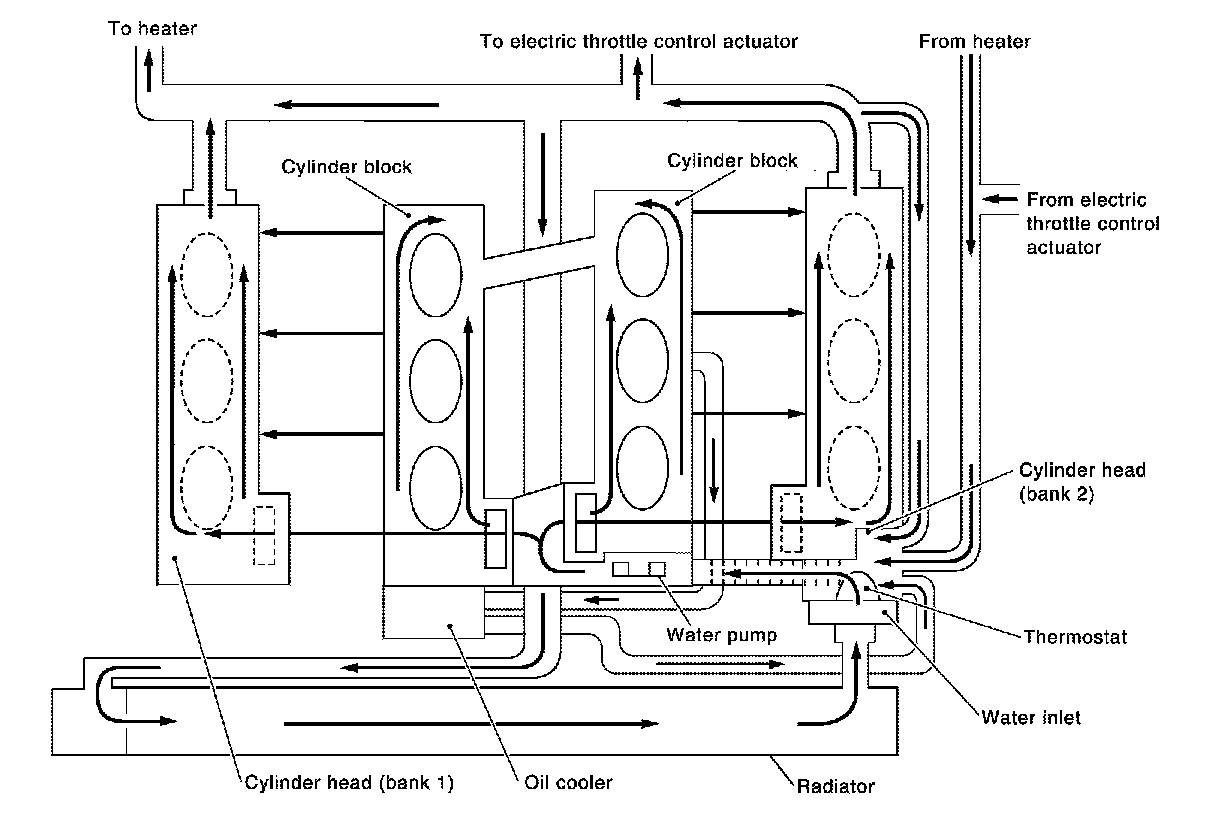 To heater
To electric throttle control actuator
From heater
Cylinder block
Cylinder block
From electric throttle control actuator
Cylinder head (bank 2)
Water pump
Thermostat
Water inlet
Cylinder head (bank 1)
Oil cooler
Radiator