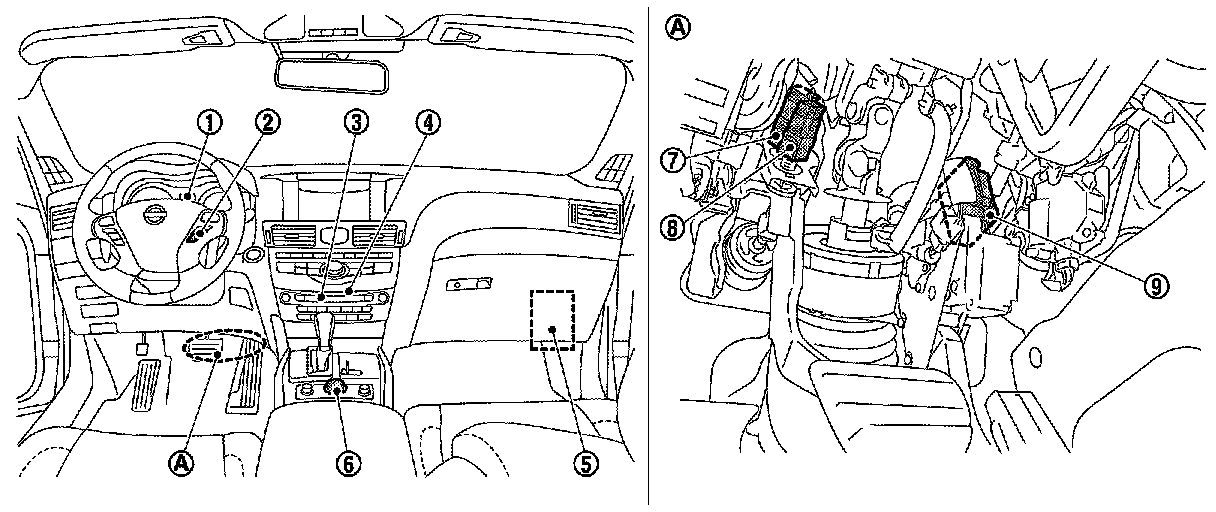 1
2
3
4
A
6
5
A
7
8
9