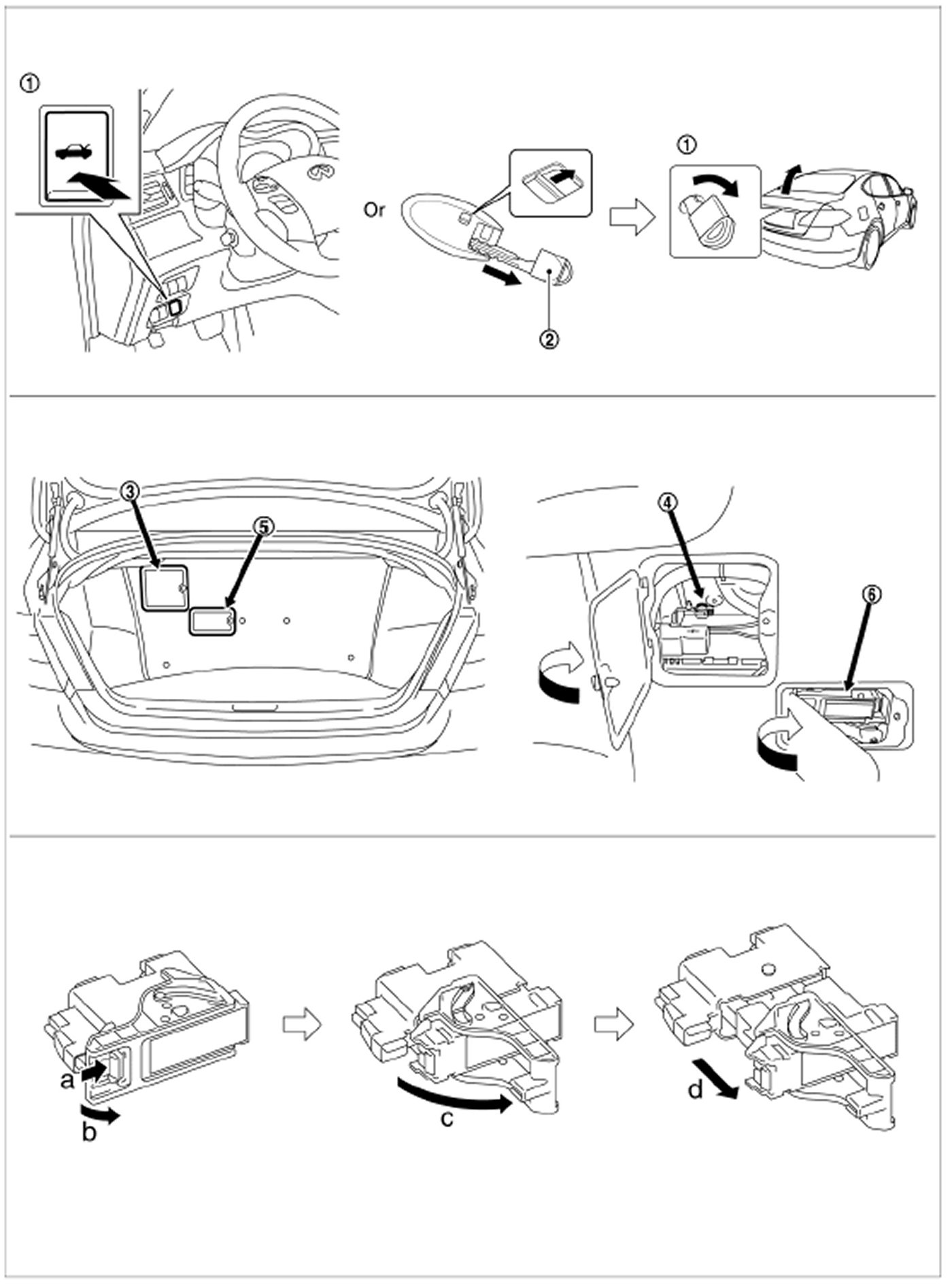 ①

Or

②

①

③

⑤

④

⑥

a

b

c

d