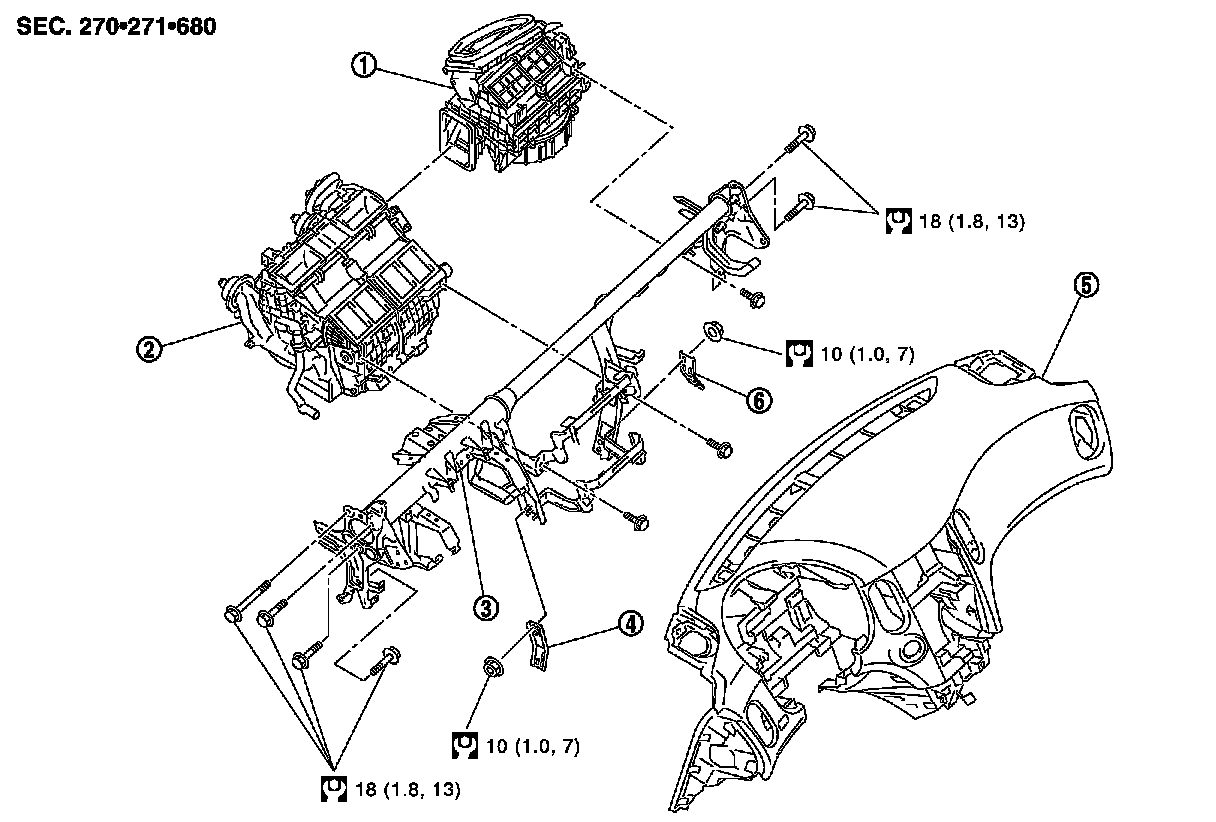 SEC. 270•271•680

1

2

18 (1.8, 13)

5

10 (1.0, 7)

6

3

4

10 (1.0, 7)

18 (1.8, 13)