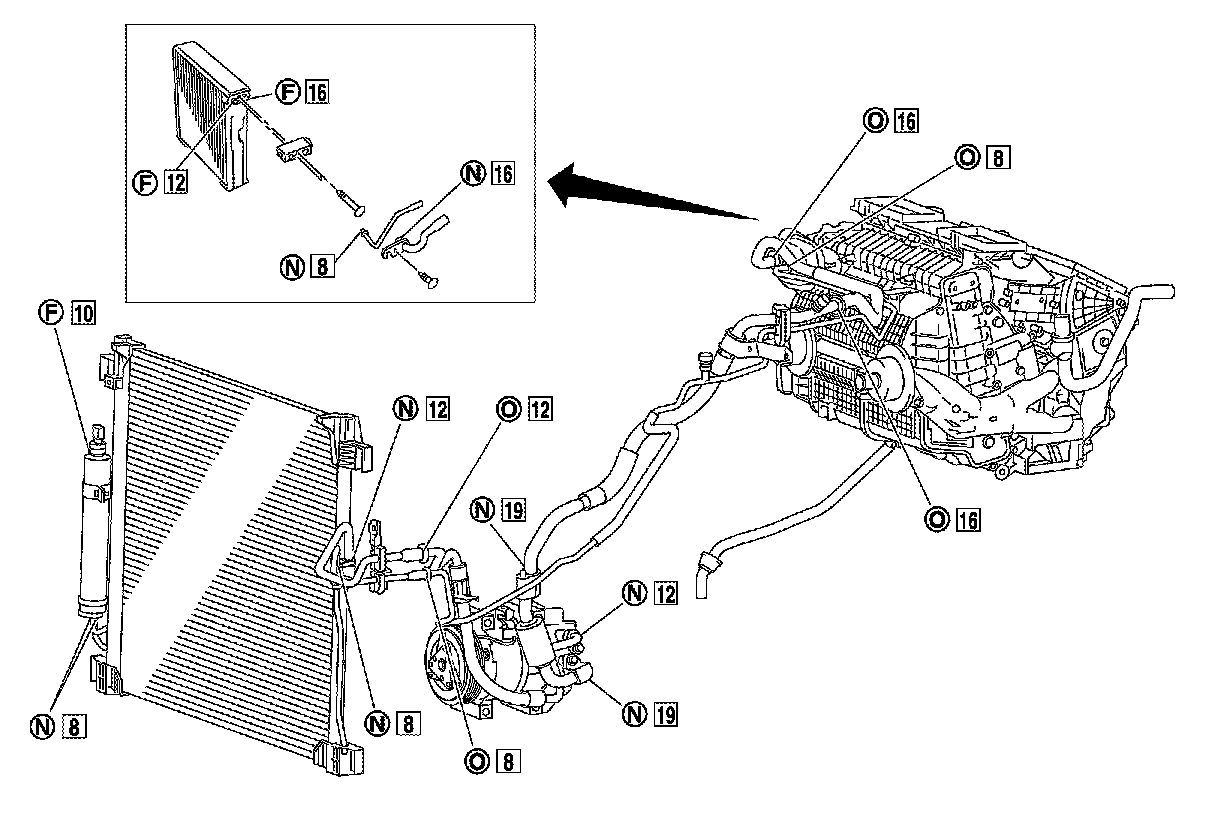 F 16
F 12
N 16
N 8
O 16
O 8
F 10
N 12
O 12
N 19
O 16
N 12
N 19
N 8
N 8
O 8