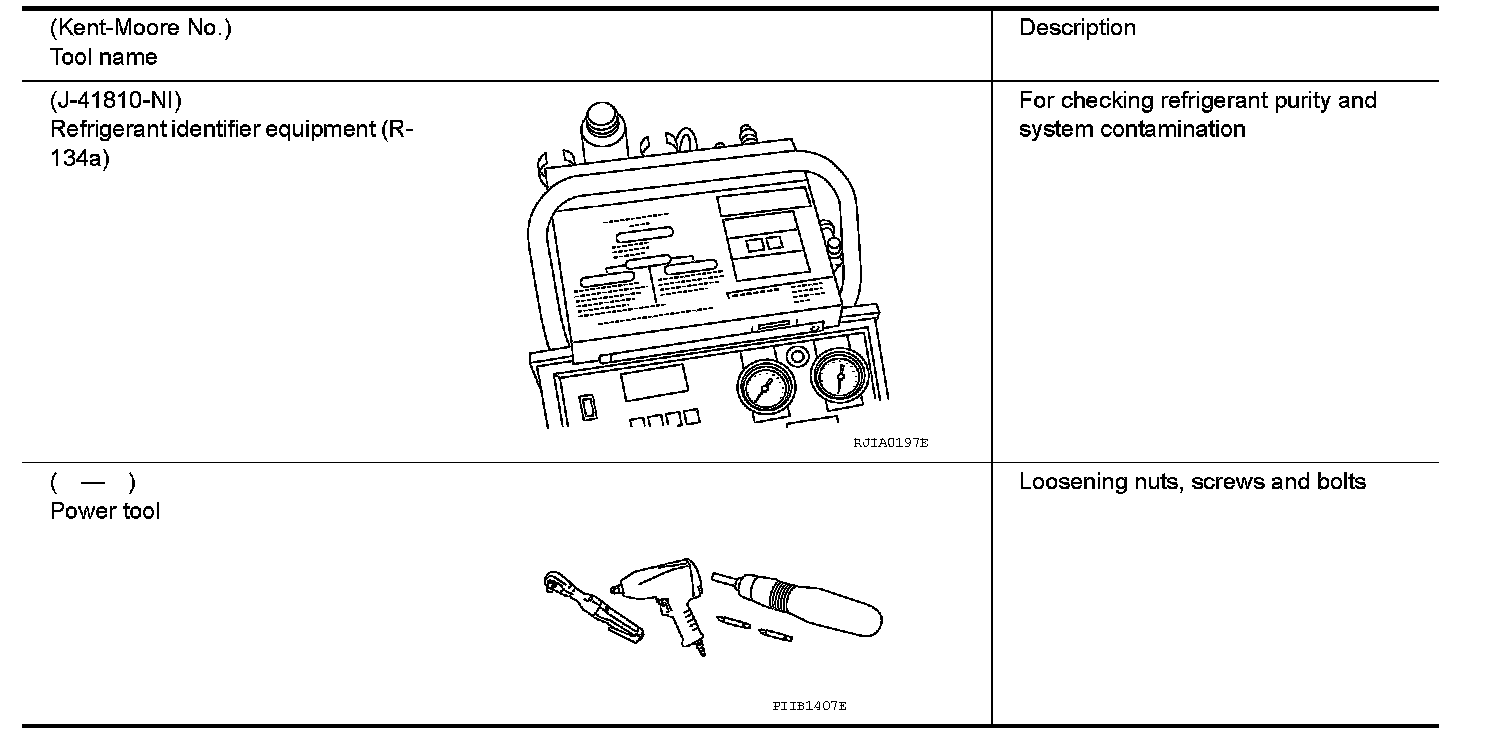 | (Kent-Moore No.) Tool name | Description |
|---|---|
| (J-41810-NI) Refrigerant identifier equipment (R-134a) RJIA0197E | For checking refrigerant purity and system contamination |
| ( — ) Power tool PIIB1407E | Loosening nuts, screws and bolts |