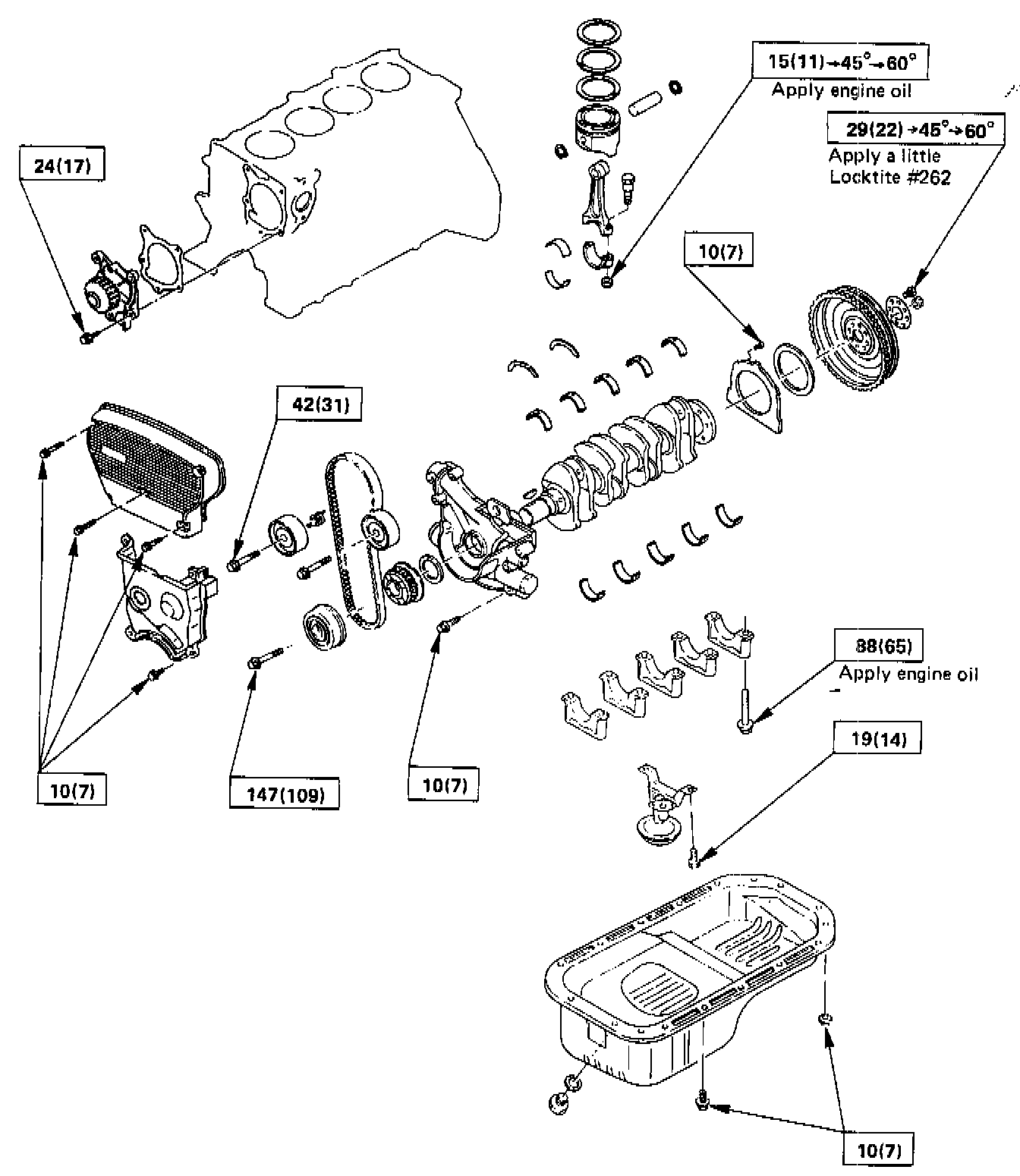 15(11)→45°→60°
Apply engine oil

29(22)→45°→60°
Apply a little Locktite #262

24(17)

10(7)

42(31)

88(65)
Apply engine oil

19(14)

10(7)

147(109)

10(7)

10(7)