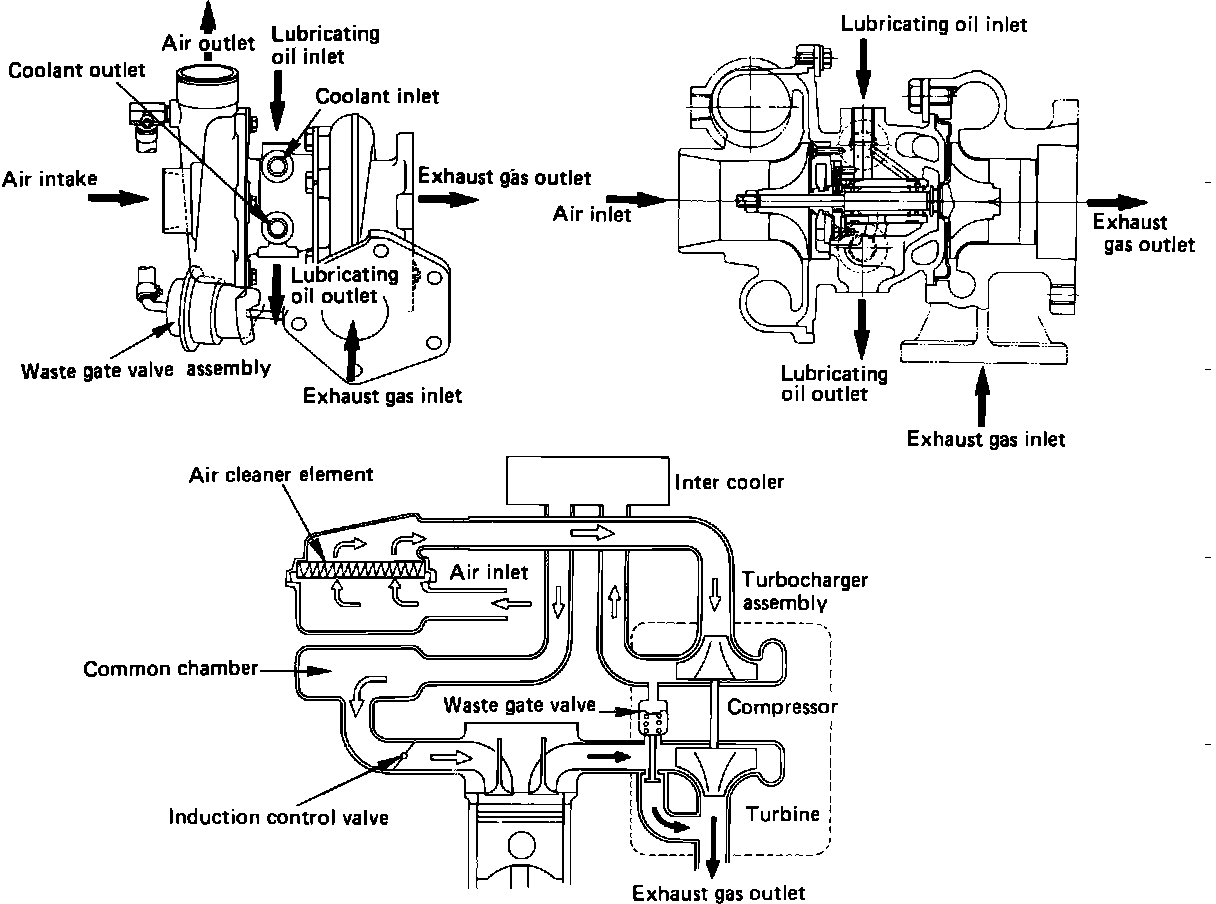 Air outlet
Lubricating oil inlet
Coolant outlet
Coolant inlet
Air intake
Exhaust gas outlet
Lubricating oil outlet
Waste gate valve assembly
Exhaust gas inlet

Lubricating oil inlet
Air inlet
Exhaust gas outlet
Lubricating oil outlet
Exhaust gas inlet

Air cleaner element
Inter cooler
Air inlet
Turbocharger assembly
Common chamber
Waste gate valve
Compressor
Induction control valve
Turbine
Exhaust gas outlet