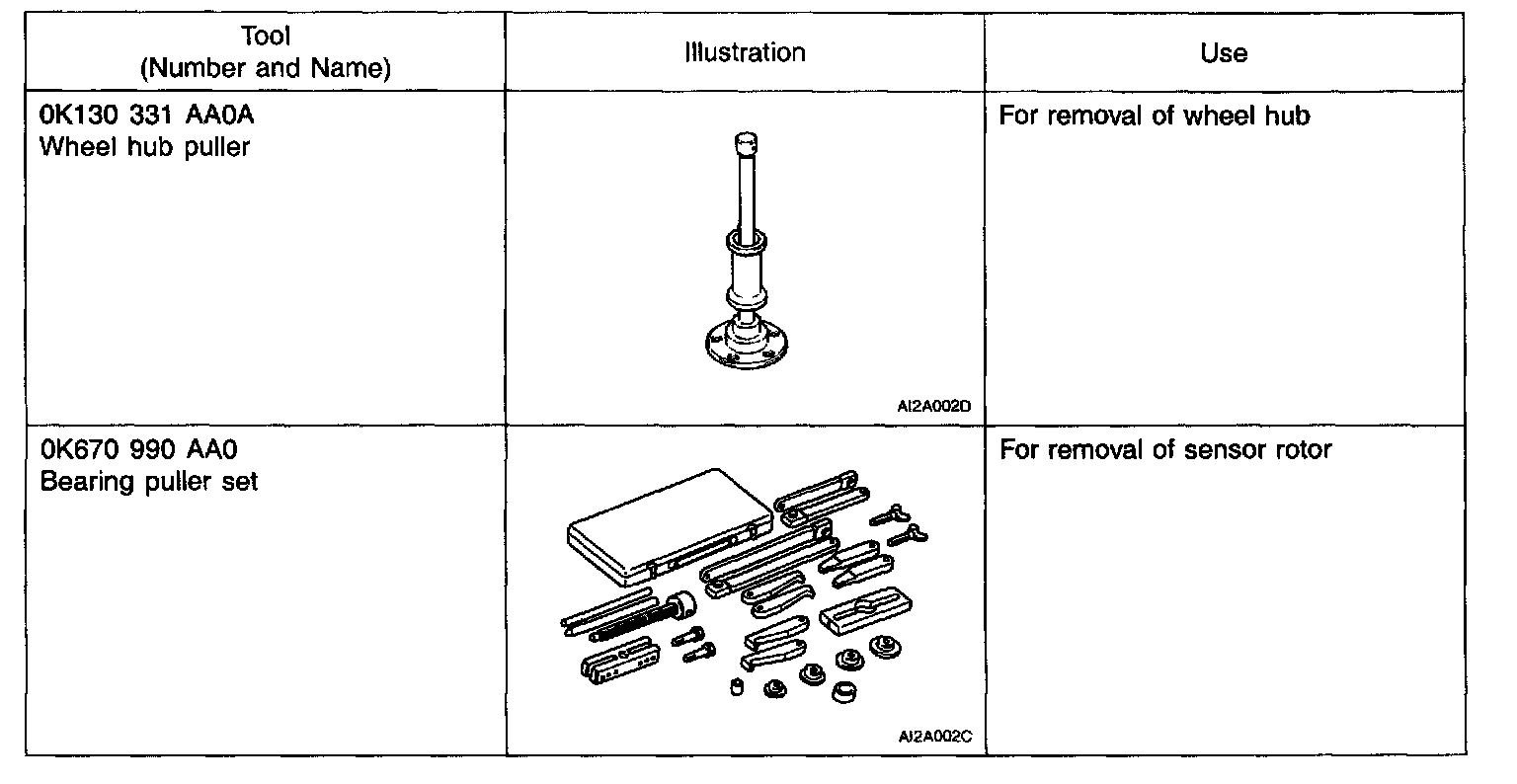 | Tool (Number and Name) | Illustration | Use |
|---|---|---|
| 0K130 331 AA0A Wheel hub puller | AI2A002D | For removal of wheel hub |
| 0K670 990 AA0 Bearing puller set | AI2A002C | For removal of sensor rotor |