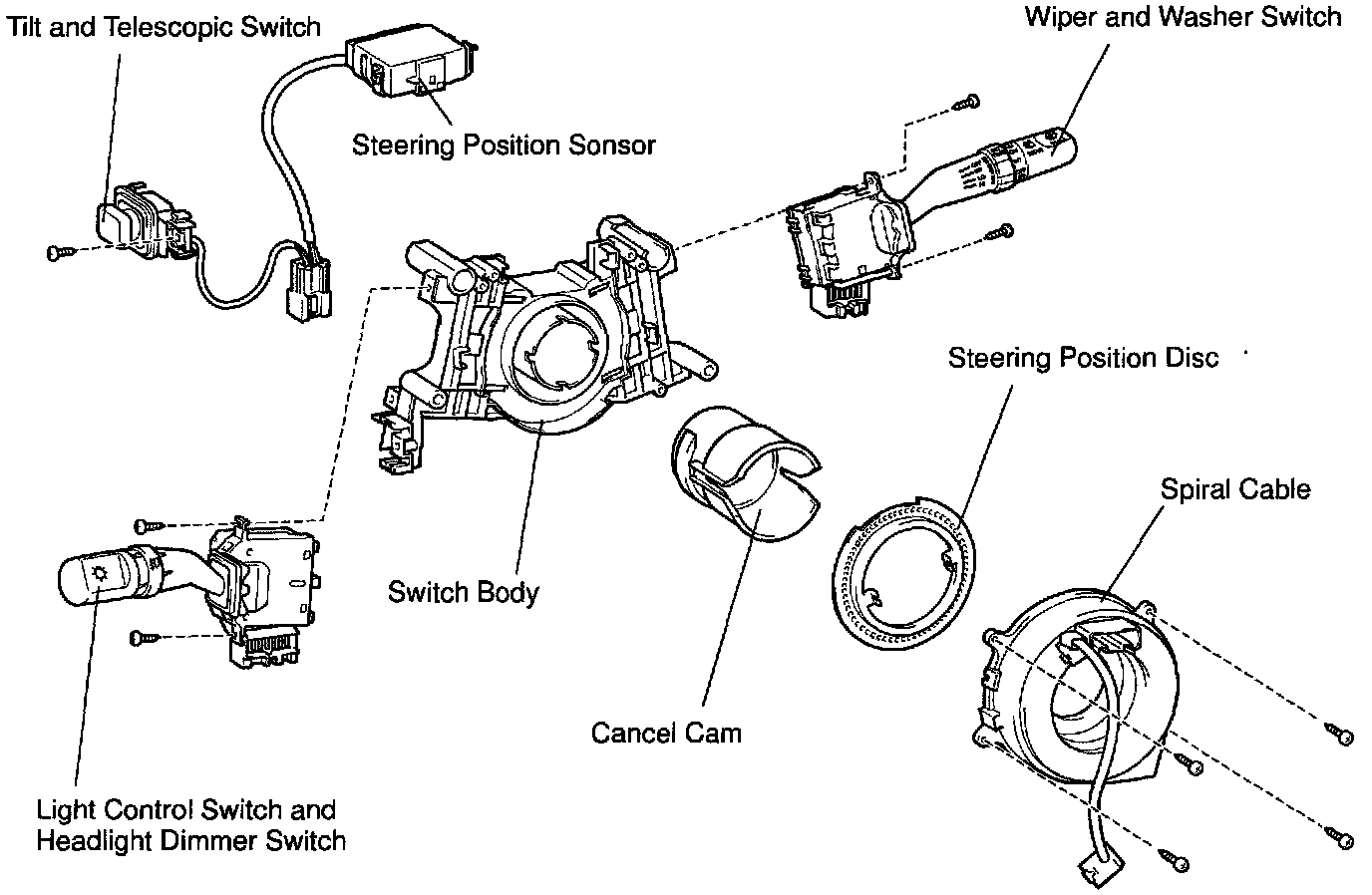 Tilt and Telescopic Switch

Steering Position Sonsor

Wiper and Washer Switch

Steering Position Disc

Spiral Cable

Switch Body

Cancel Cam

Light Control Switch and Headlight Dimmer Switch