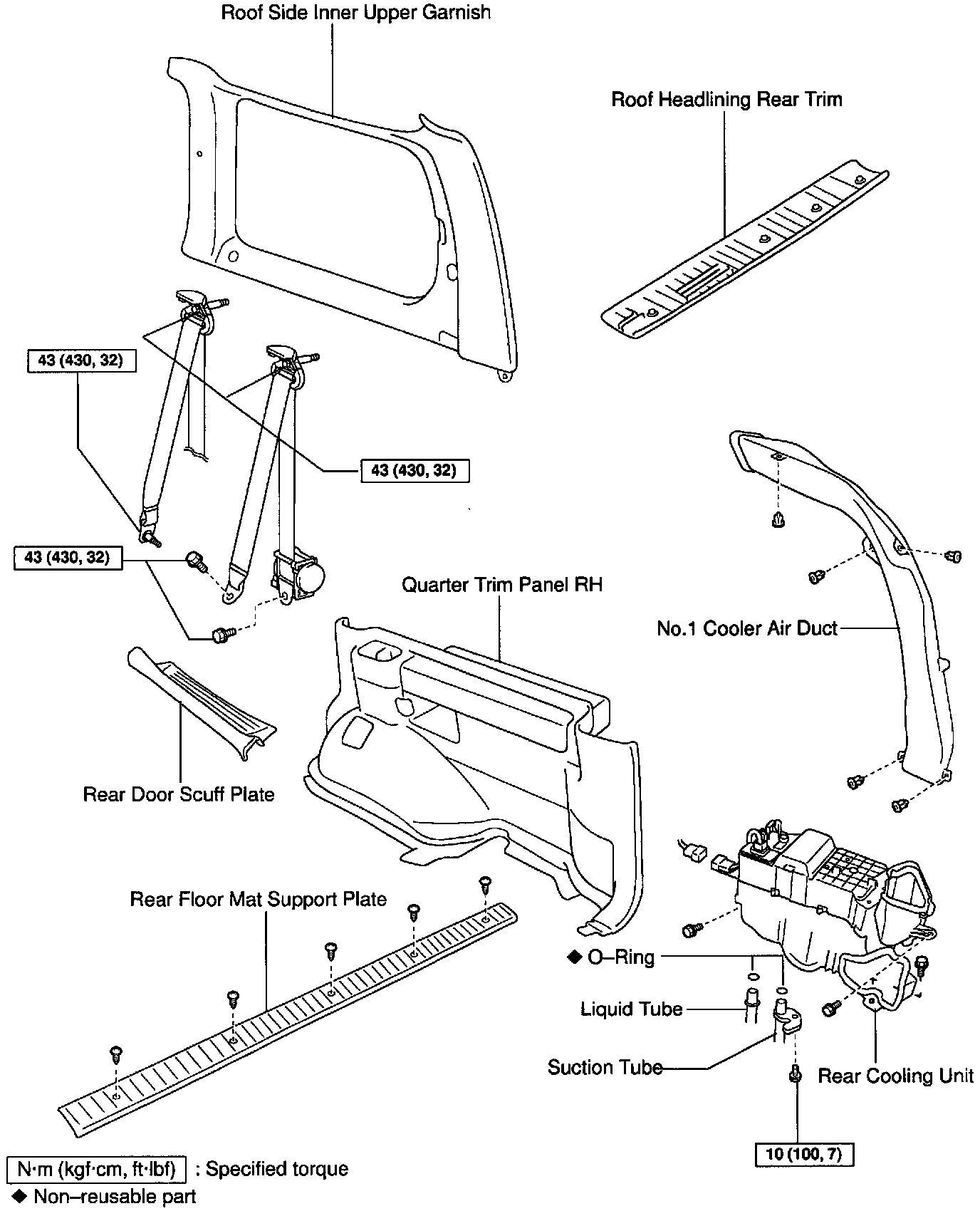 Roof Side Inner Upper Garnish

Roof Headlining Rear Trim

43 (430, 32)

43 (430, 32)

43 (430, 32)

Quarter Trim Panel RH

No.1 Cooler Air Duct

Rear Door Scuff Plate

Rear Floor Mat Support Plate

◆ O–Ring

Liquid Tube

Suction Tube

Rear Cooling Unit

10 (100, 7)

N·m (kgf·cm, ft·lbf) : Specified torque
◆ Non–reusable part