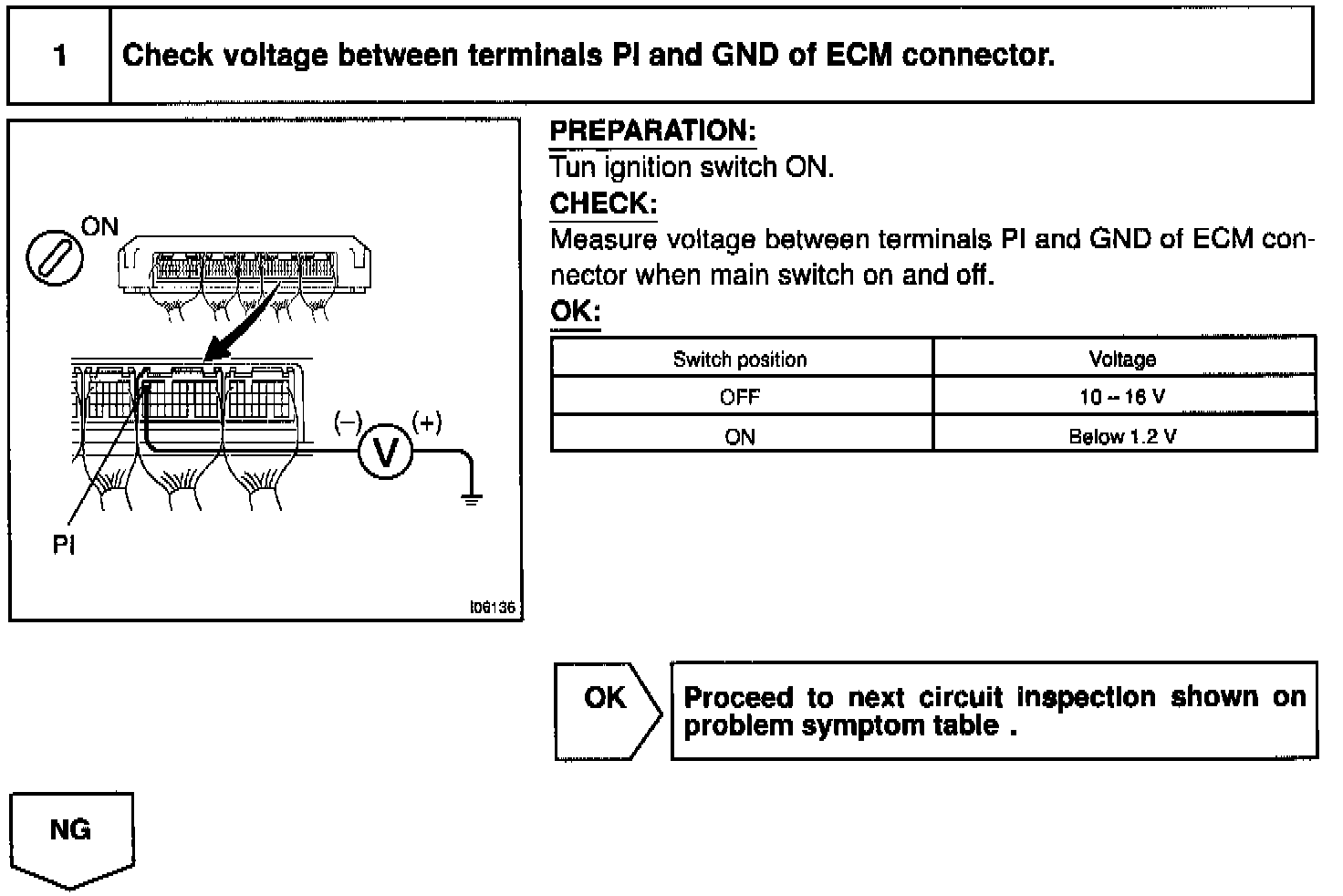 1 Check voltage between terminals PI and GND of ECM connector.

ON

(–) V (+)

PI

I06136

PREPARATION:
Tun ignition switch ON.

CHECK:
Measure voltage between terminals PI and GND of ECM connector when main switch on and off.

OK:

| Switch position | Voltage |
|---|---|
| OFF | 10 – 16 V |
| ON | Below 1.2 V |

OK

Proceed to next circuit inspection shown on problem symptom table .

NG