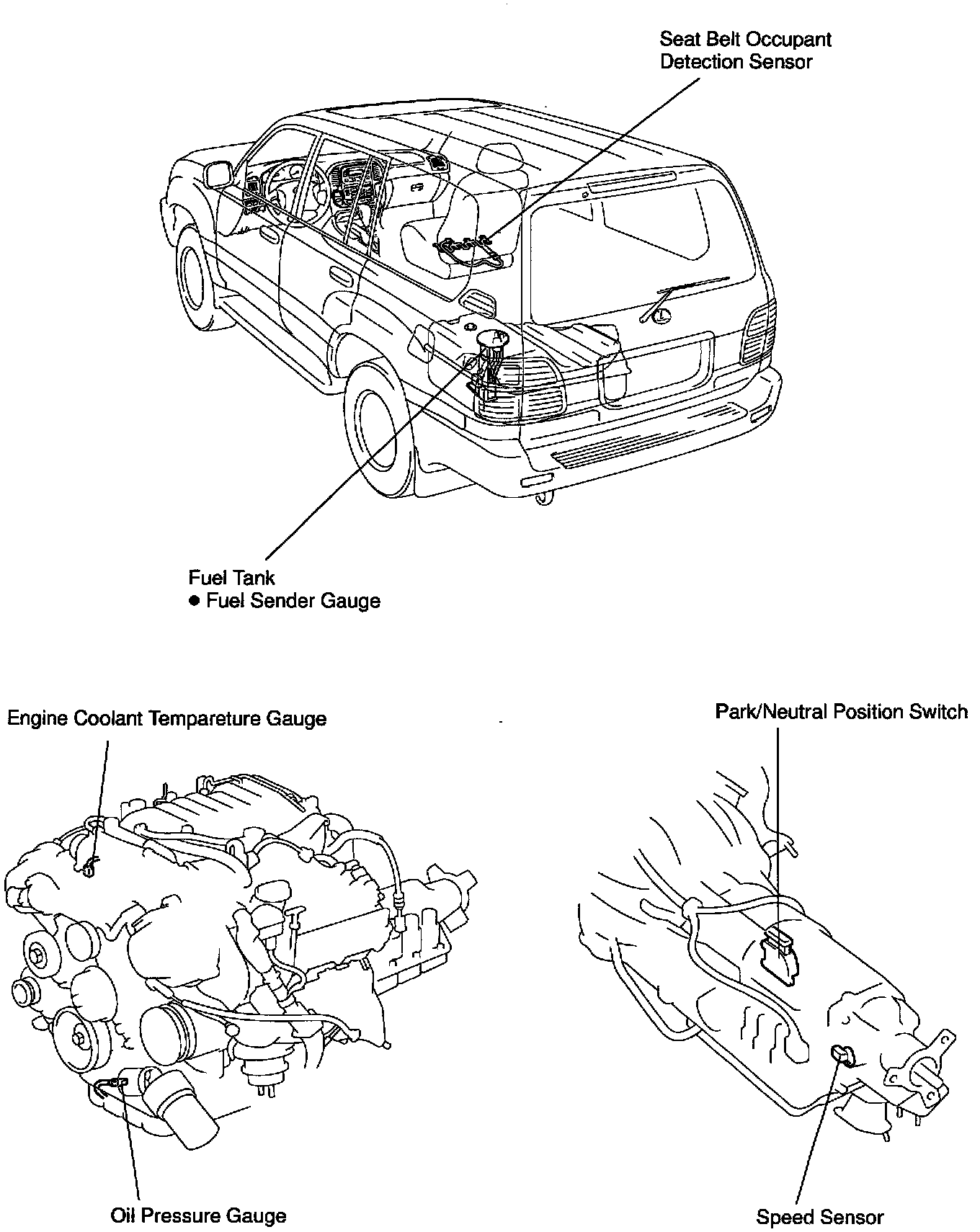 Seat Belt Occupant Detection Sensor

Fuel Tank
● Fuel Sender Gauge

Engine Coolant Tempareture Gauge

Park/Neutral Position Switch

Oil Pressure Gauge

Speed Sensor