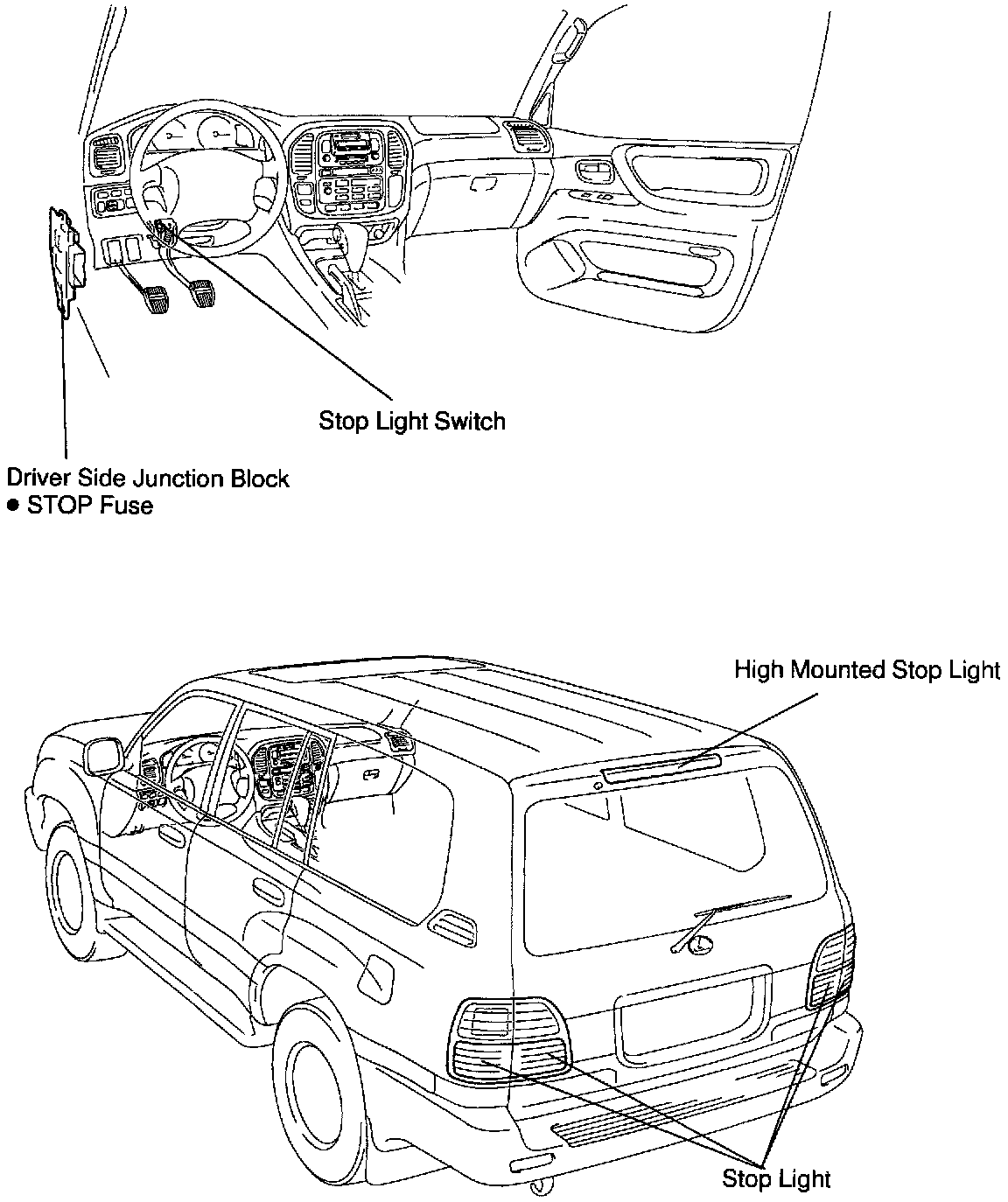 Stop Light Switch

Driver Side Junction Block
● STOP Fuse

High Mounted Stop Light

Stop Light