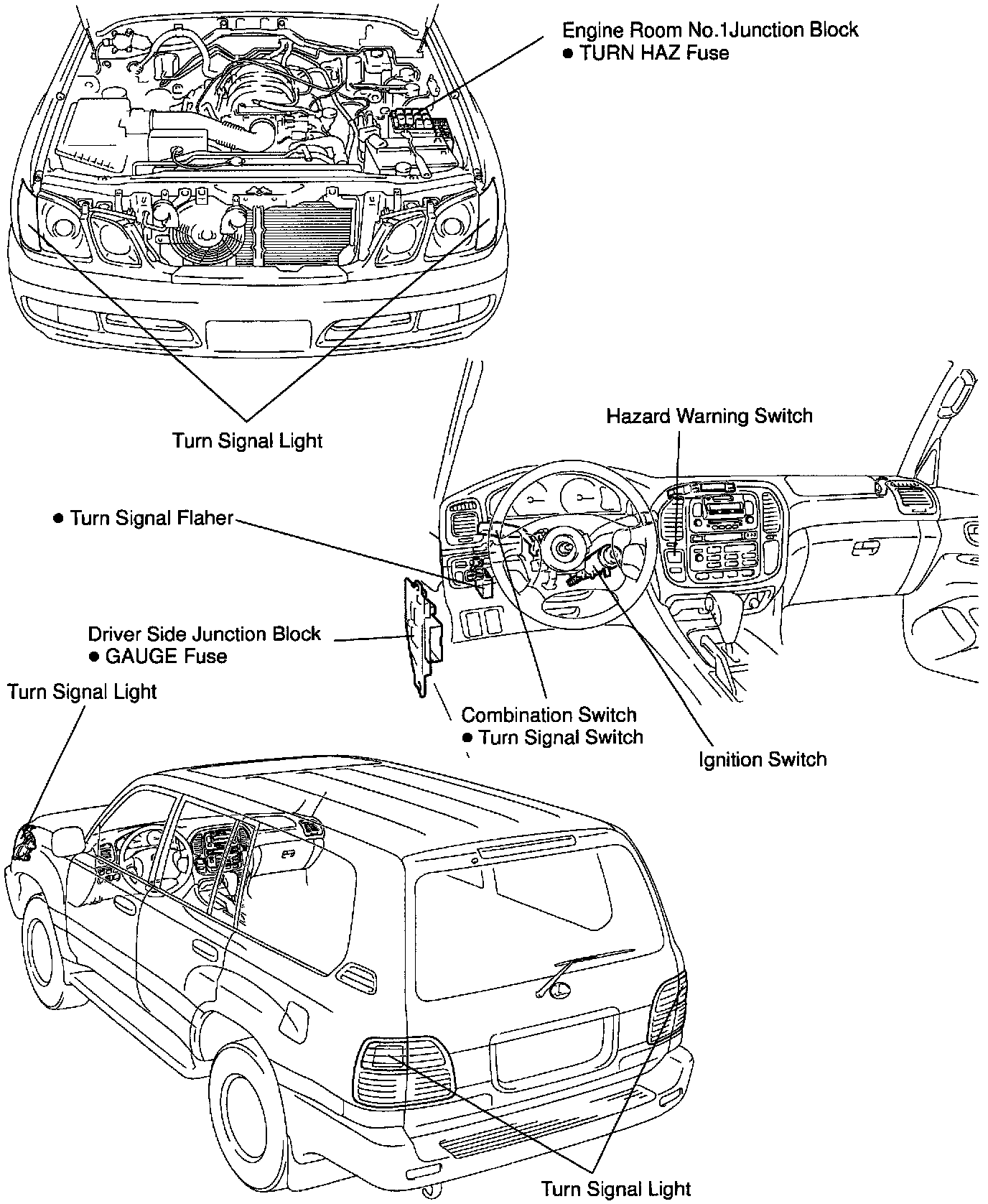 Engine Room No.1Junction Block
● TURN HAZ Fuse

Turn Signal Light

Hazard Warning Switch

● Turn Signal Flaher

Driver Side Junction Block
● GAUGE Fuse

Turn Signal Light

Combination Switch
● Turn Signal Switch

Ignition Switch

Turn Signal Light