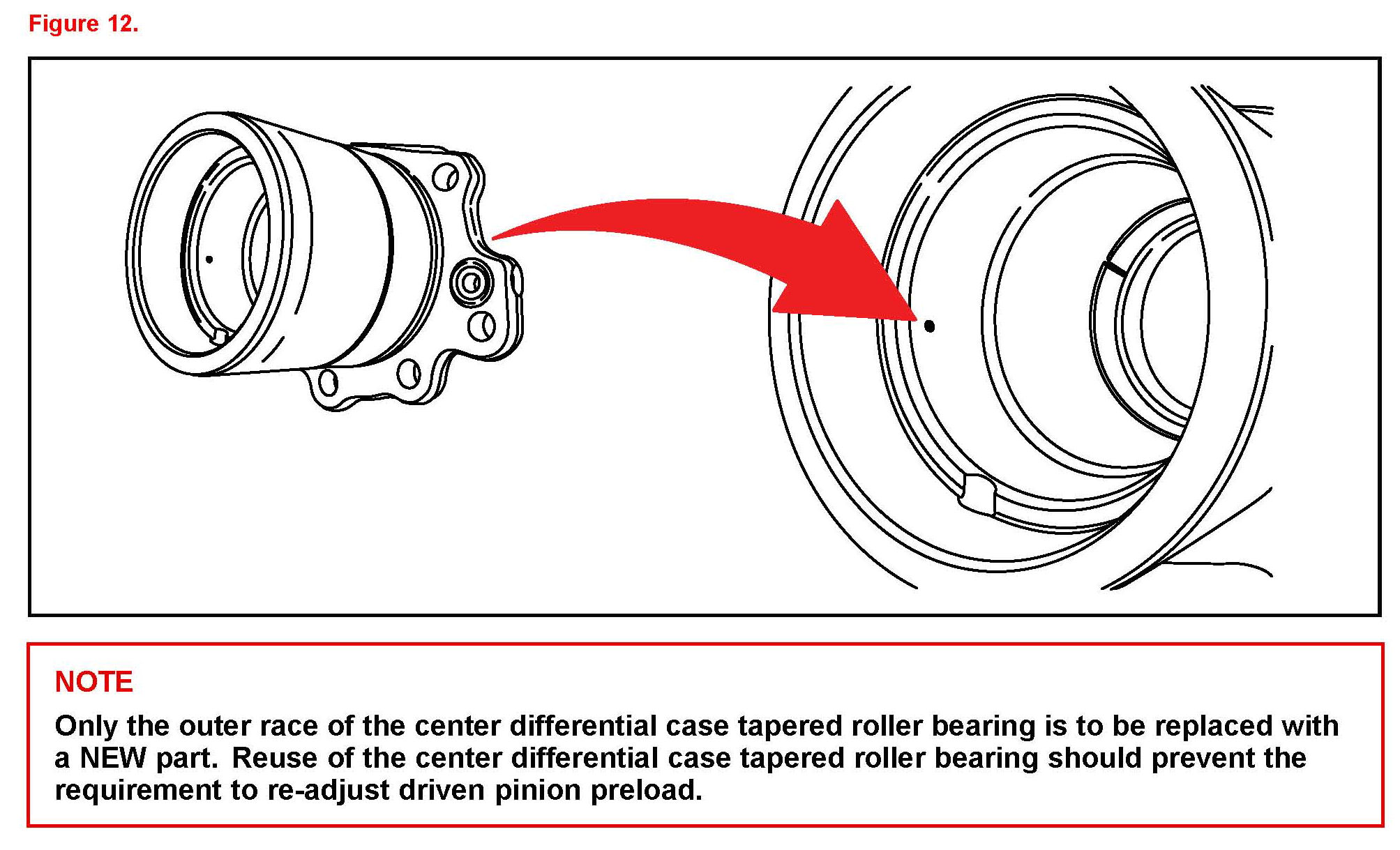 Figure 12.

NOTE

Only the outer race of the center differential case tapered roller bearing is to be replaced with a NEW part. Reuse of the center differential case tapered roller bearing should prevent the requirement to re-adjust driven pinion preload.