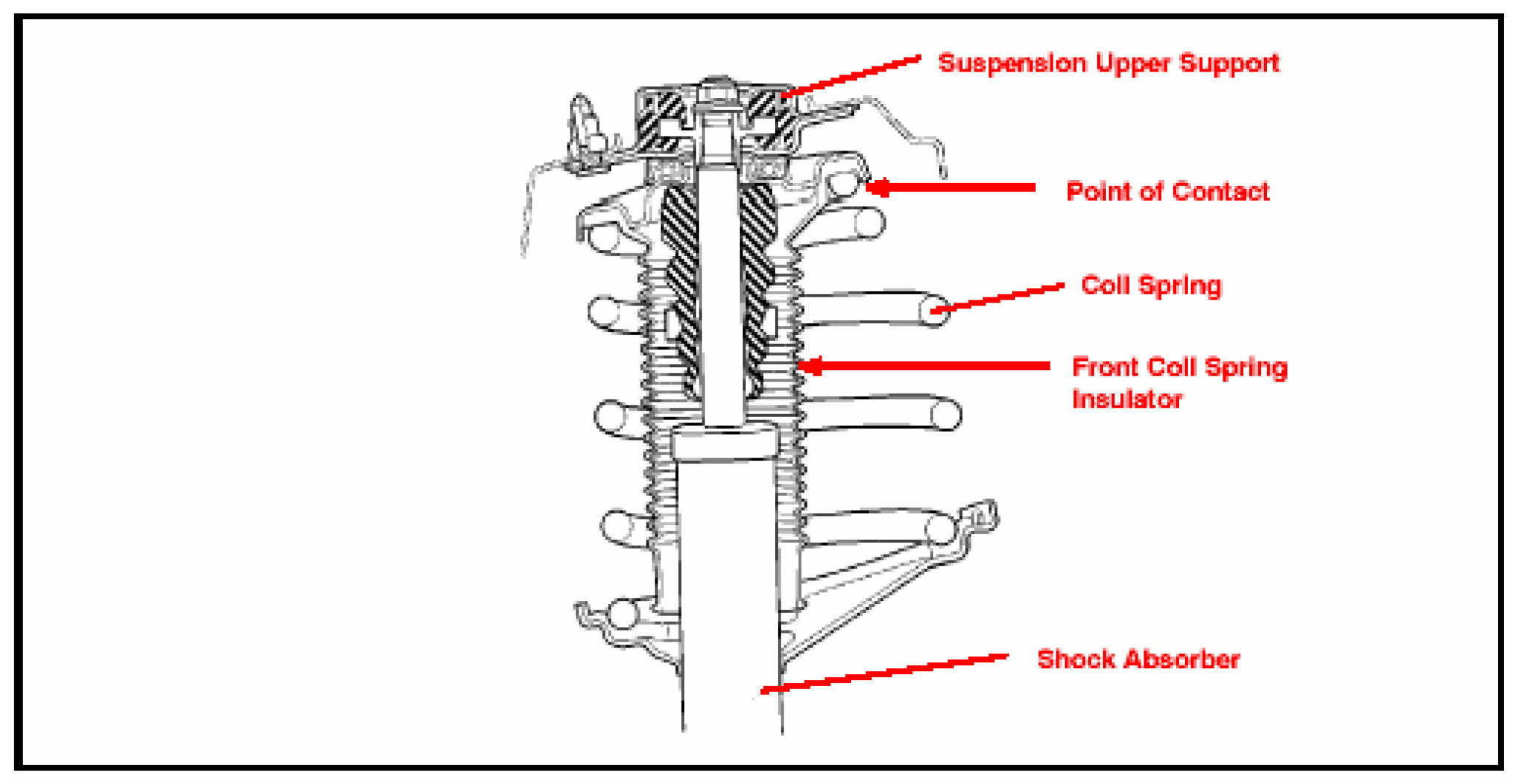 Suspension Upper Support

Point of Contact

Coil Spring

Front Coil Spring Insulator

Shock Absorber