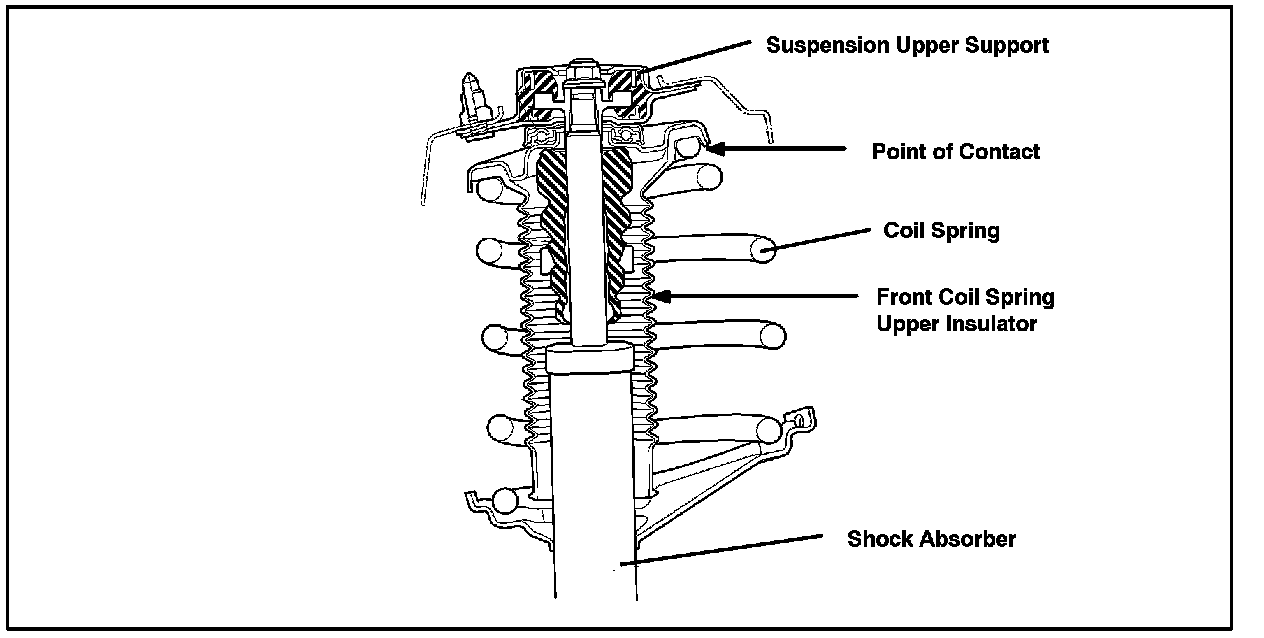 Suspension Upper Support

Point of Contact

Coil Spring

Front Coil Spring Upper Insulator

Shock Absorber