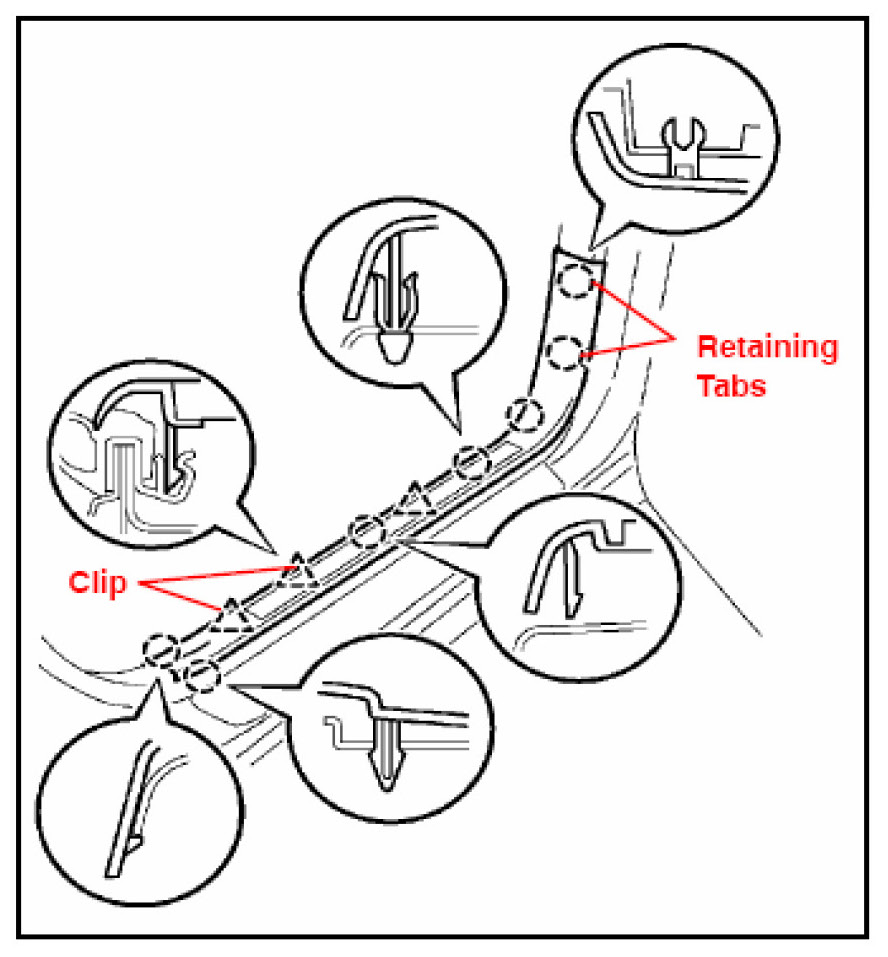 Retaining Tabs

Clip