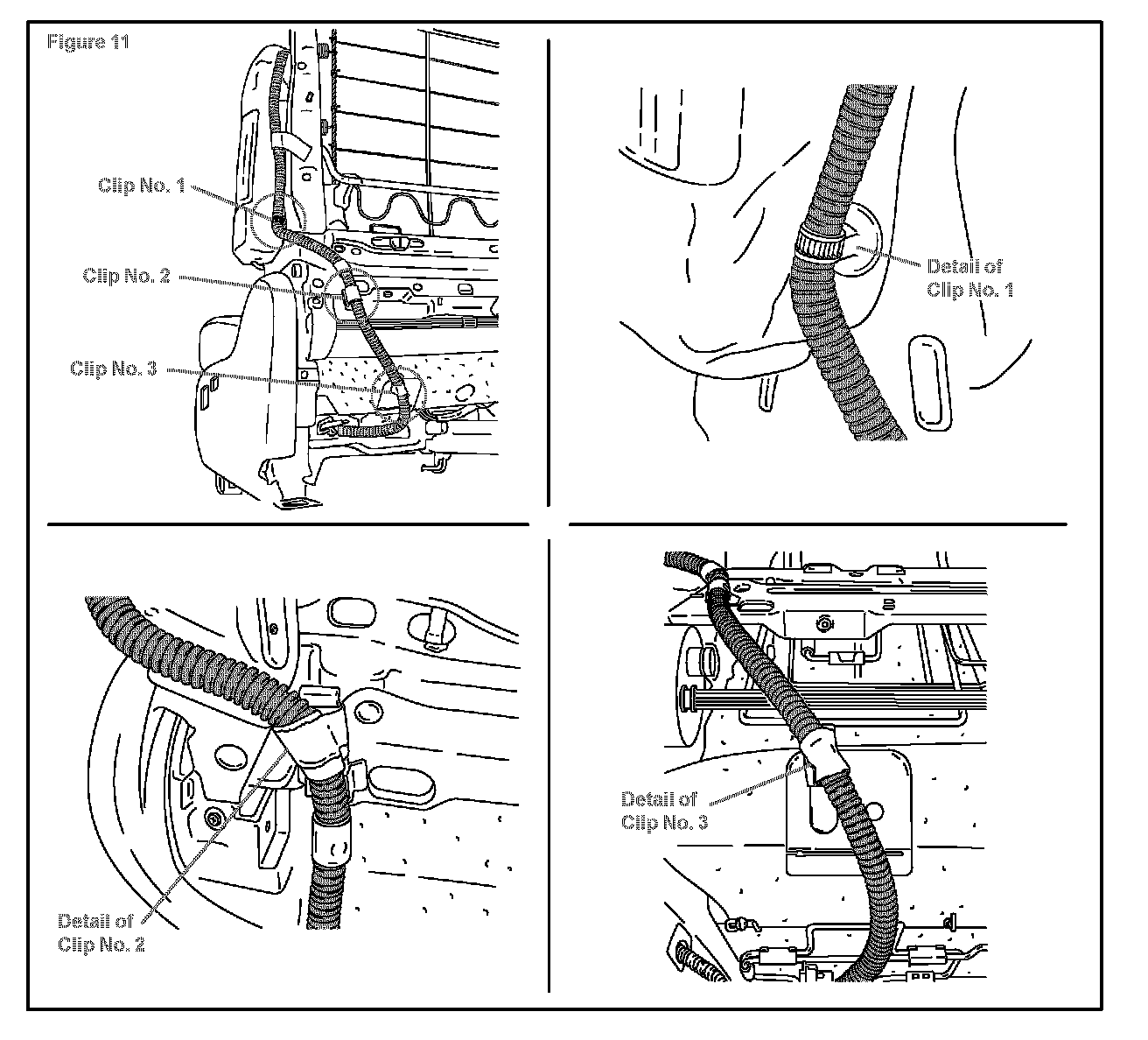 Figure 11

Clip No. 1

Clip No. 2

Clip No. 3

Detail of
Clip No. 1

Detail of
Clip No. 2

Detail of
Clip No. 3