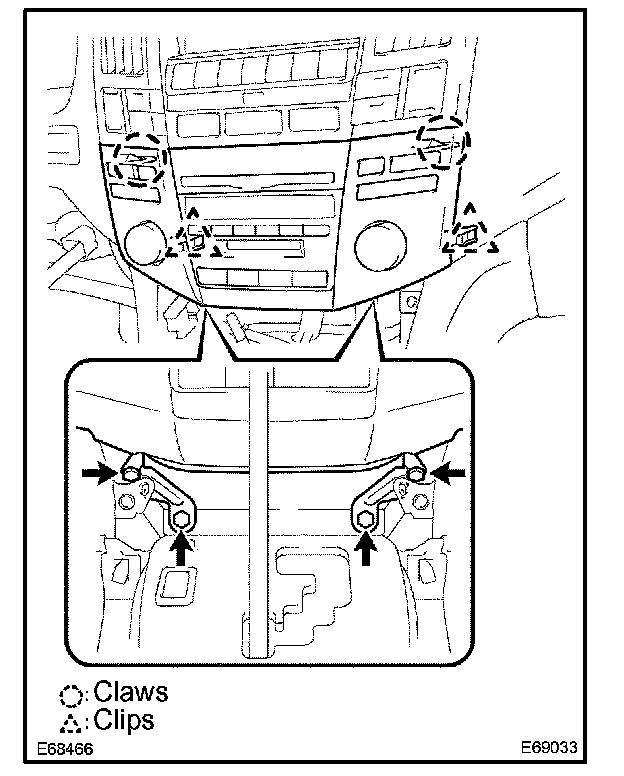 : Claws
: Clips
E68466
E69033