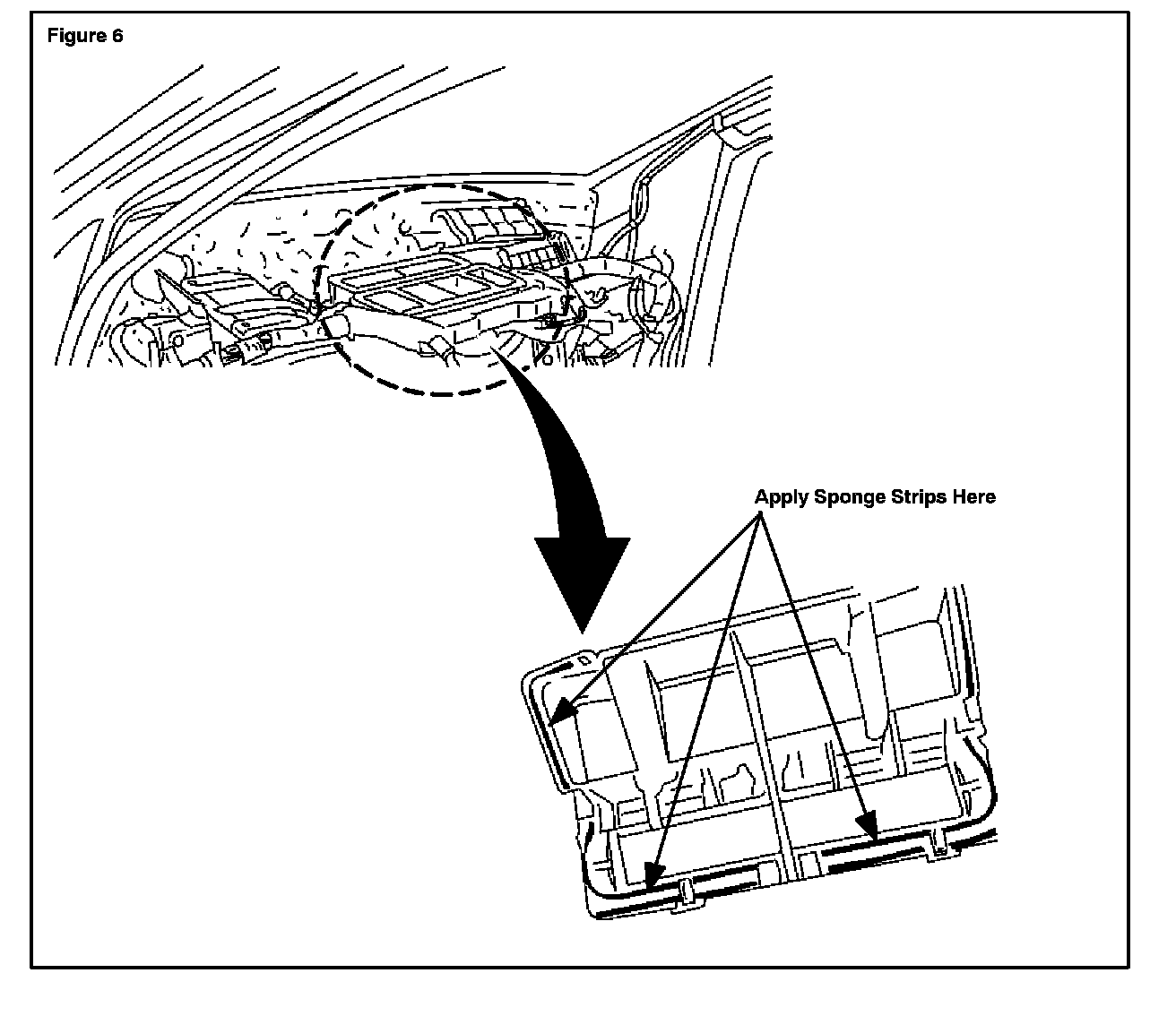 Figure 6

Apply Sponge Strips Here