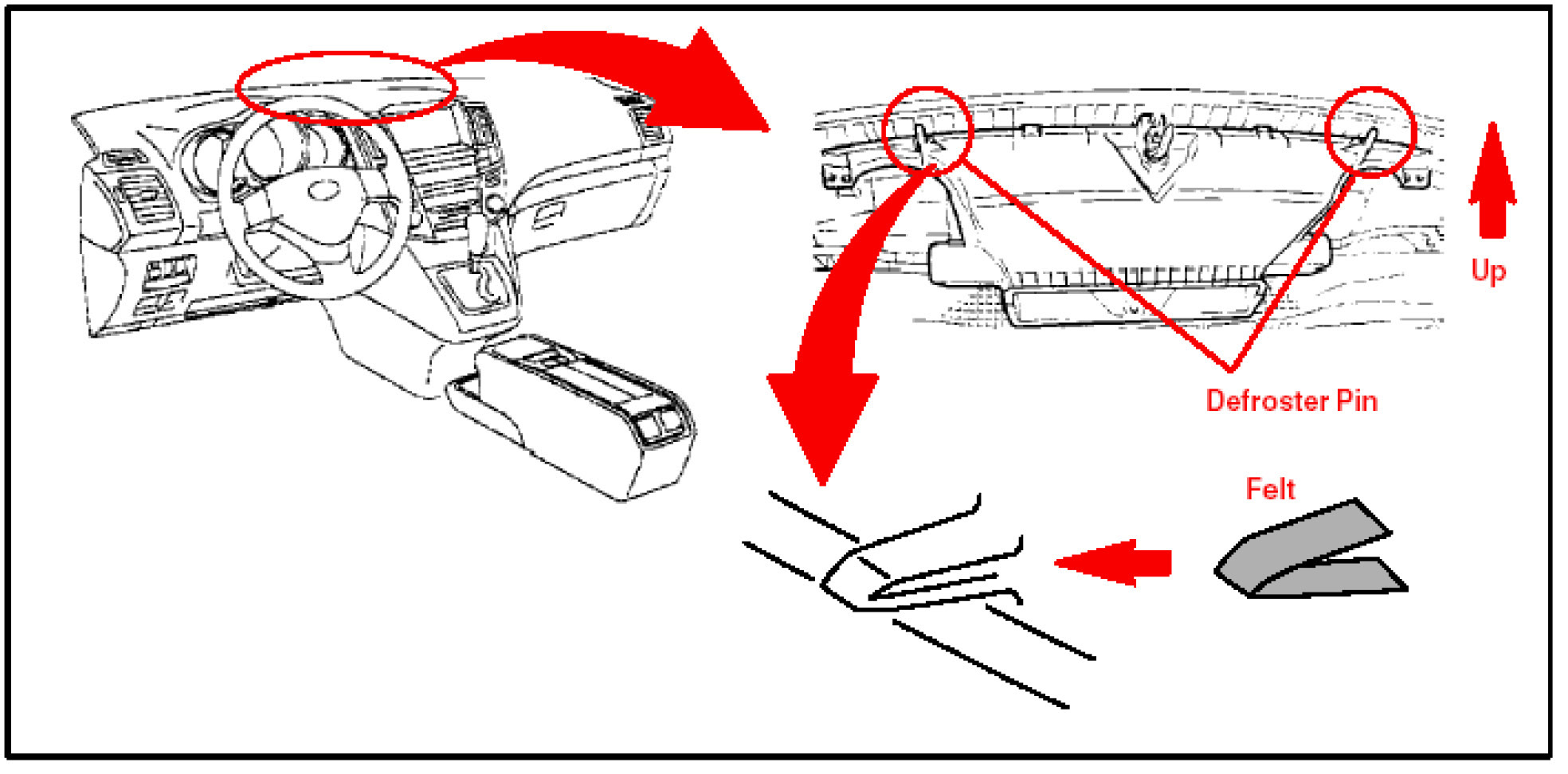 Up

Defroster Pin

Felt