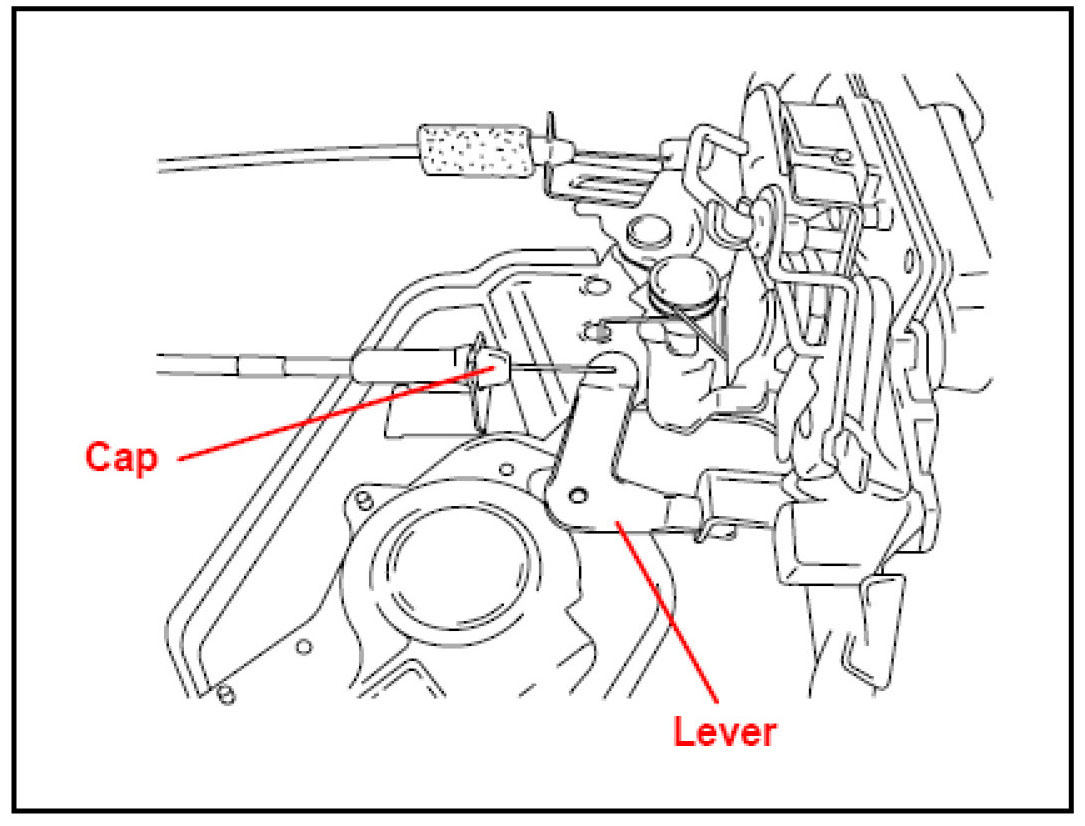 Cap

Lever