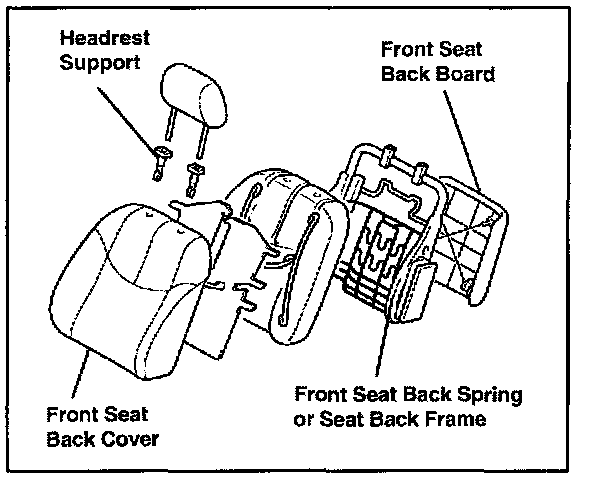 Headrest Support

Front Seat Back Board

Front Seat Back Cover

Front Seat Back Spring or Seat Back Frame