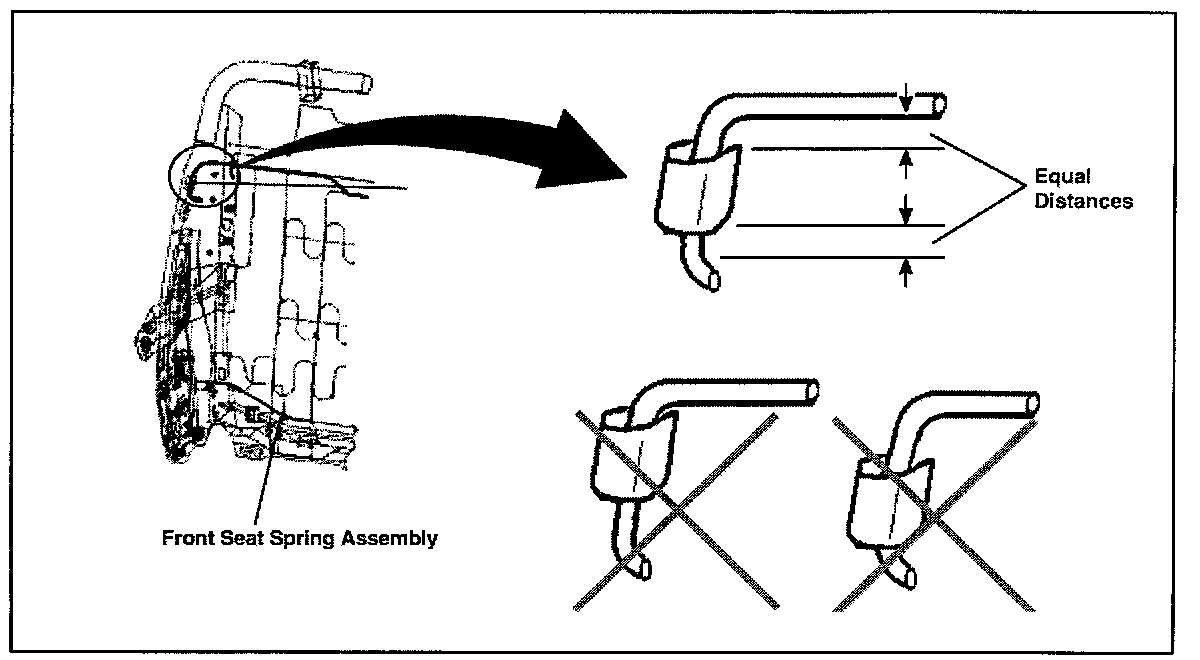 Equal Distances

Front Seat Spring Assembly