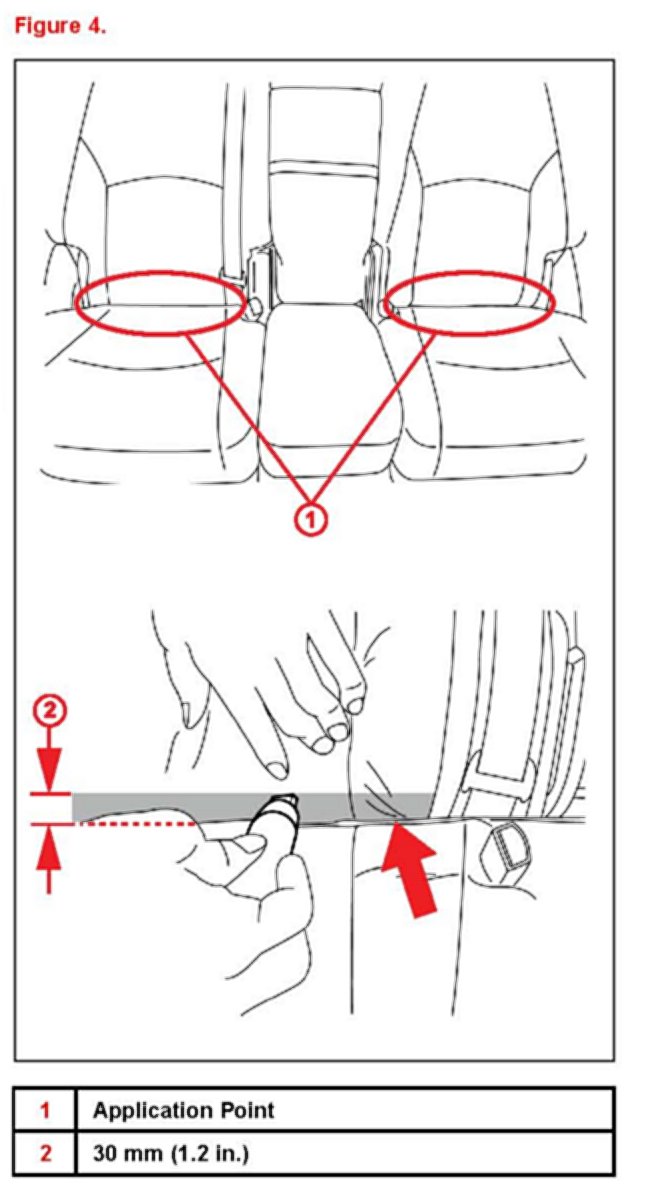 Figure 4.

1

2

| 1 | Application Point |
|---|---|
| 2 | 30 mm (1.2 in.) |