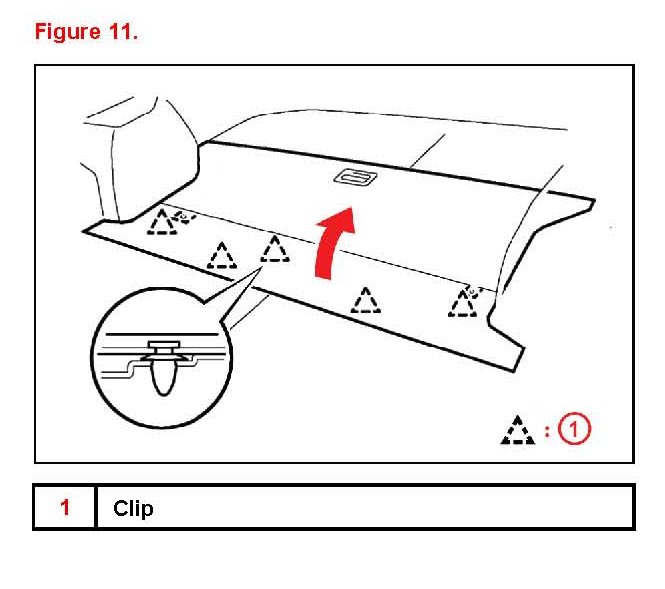 Figure 11.

: 1

| 1 | Clip |
|---|---|