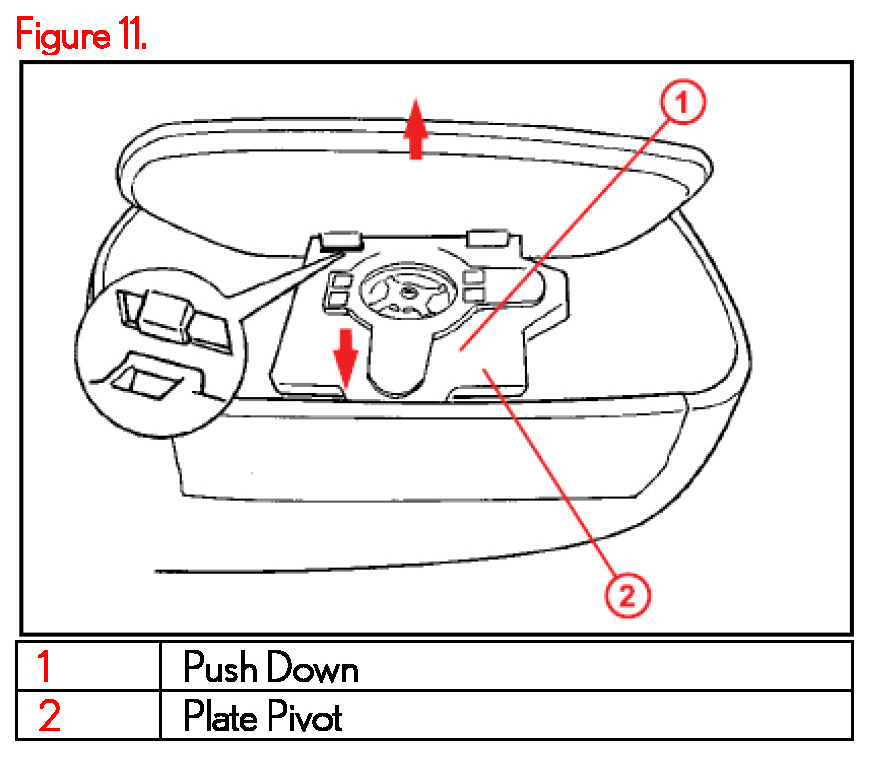 Figure 11.

1

2

| 1 | Push Down |
|---|---|
| 2 | Plate Pivot |