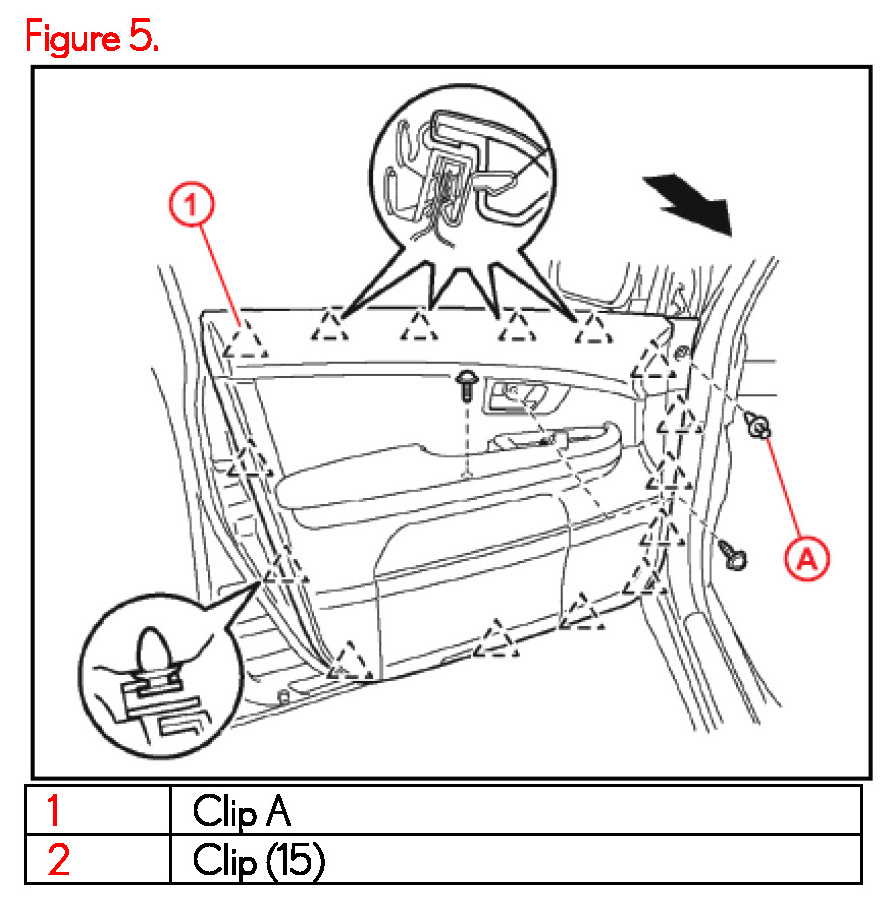 Figure 5.

1

A

| 1 | Clip A |
|---|---|
| 2 | Clip (15) |